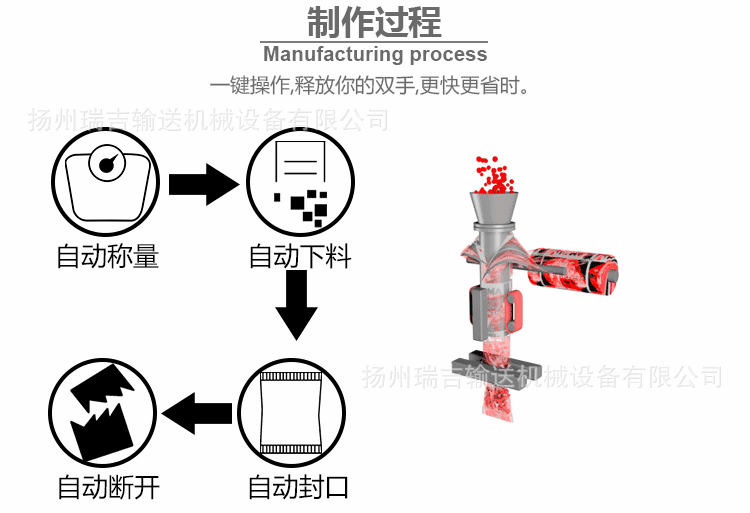 制作过程

Manufacturing process

一键操作,释放你的双手,更快更省时。

扬州瑞吉输送机械设备有限公司

自动称量

自动下料

自动断开

自动封口

扬州瑞吉输送机械设备有限公司