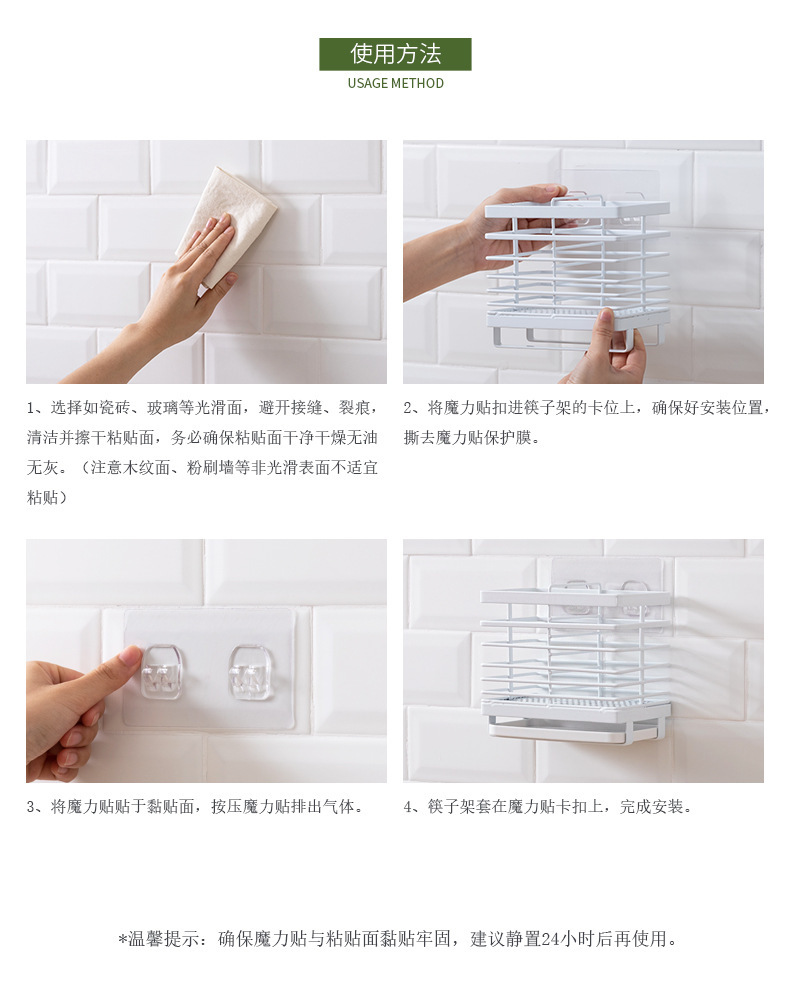 使用方法
USAGE METHOD

1、选择如瓷砖、玻璃等光滑面，避开接缝、裂痕，清洁并擦干粘贴面，务必确保粘贴面干净干燥无油无灰。（注意木纹面、粉刷墙等非光滑表面不适宜粘贴）

2、将魔力贴扣进筷子架的卡位上，确保好安装位置，撕去魔力贴保护膜。

3、将魔力贴贴于黏贴面，按压魔力贴排出气体。

4、筷子架套在魔力贴卡扣上，完成安装。

*温馨提示：确保魔力贴与粘贴面黏贴牢固，建议静置24小时后再使用。