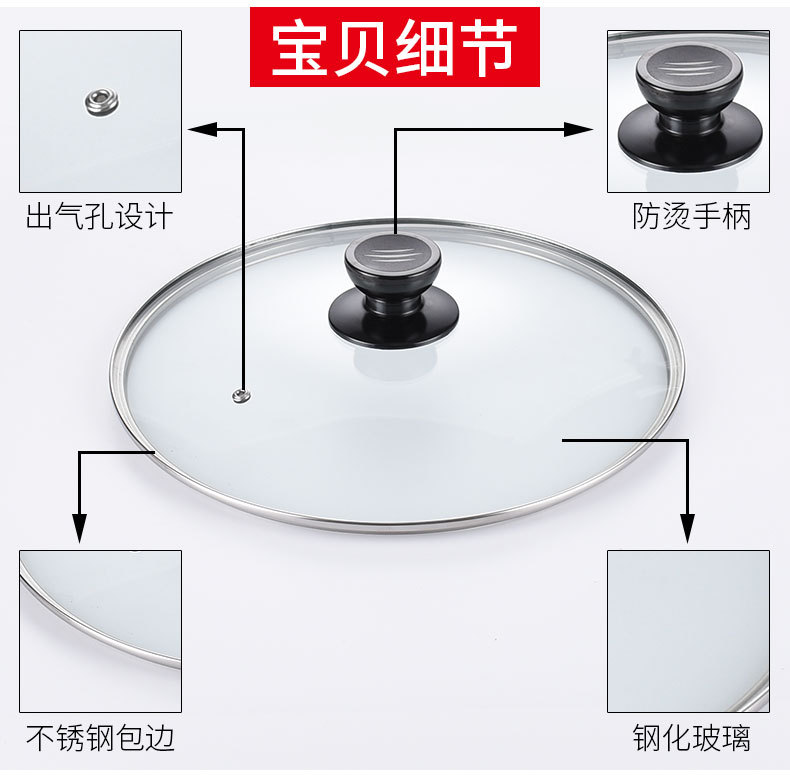 宝贝细节

出气孔设计

防烫手柄

不锈钢包边

钢化玻璃