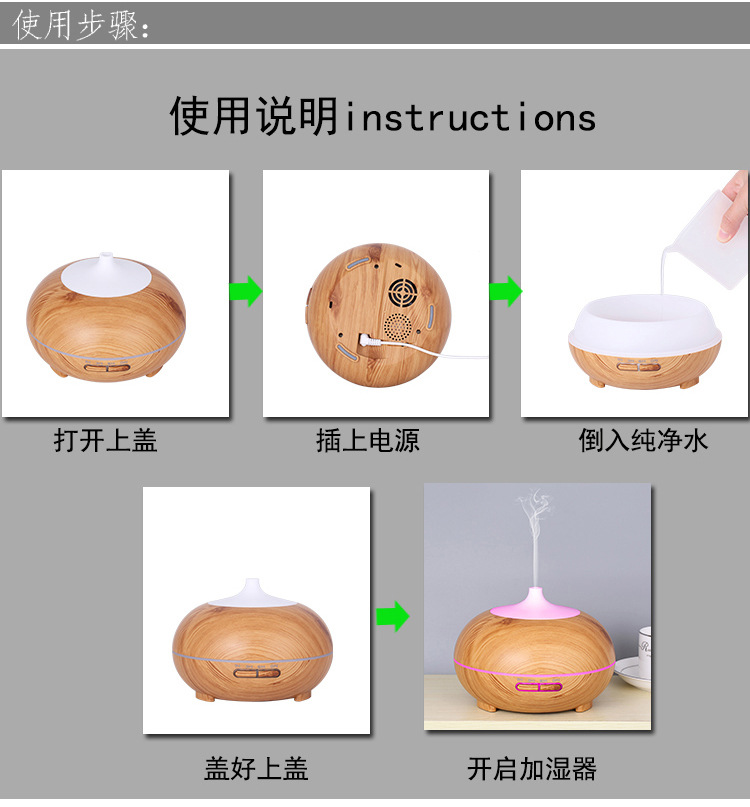 使用步骤:

使用说明instructions

打开上盖

插上电源

倒入纯净水

盖好上盖

开启加湿器