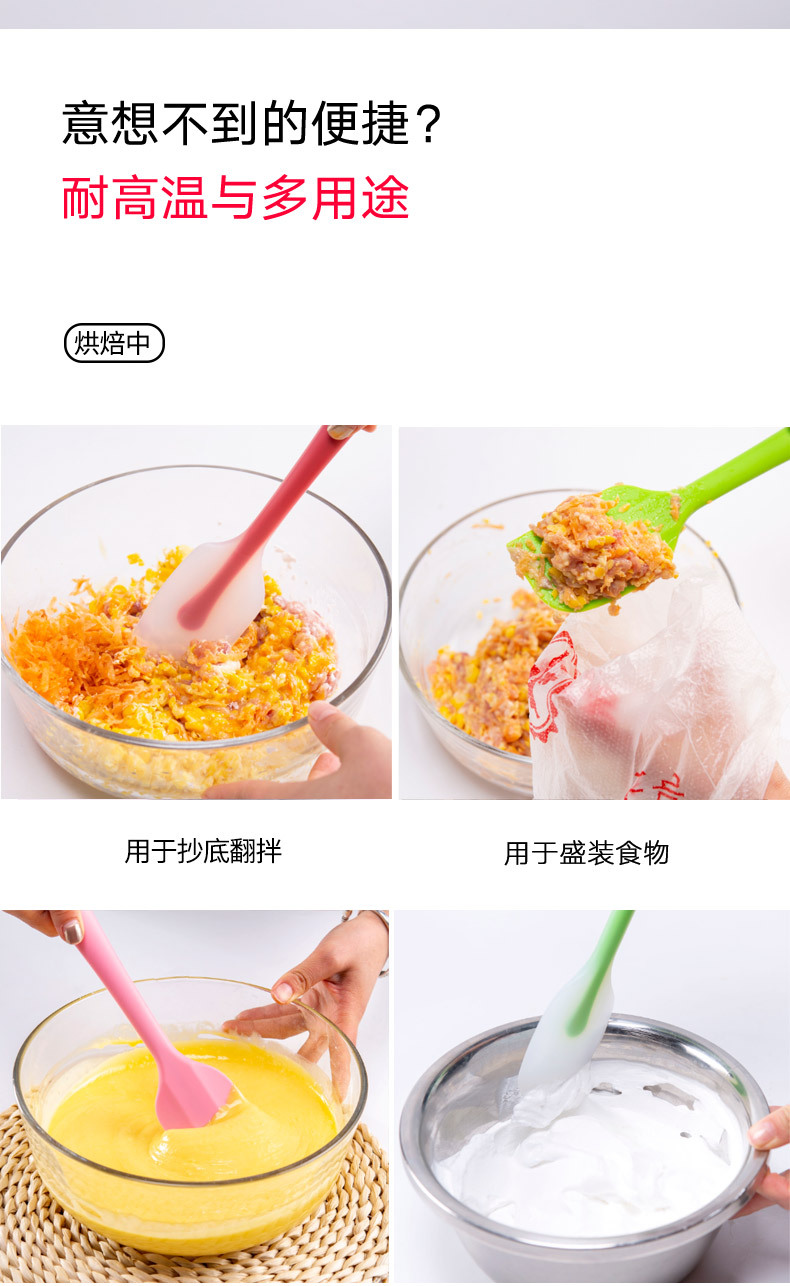 意想不到的便捷？
耐高温与多用途

烘焙中

用于抄底翻拌

用于盛装食物