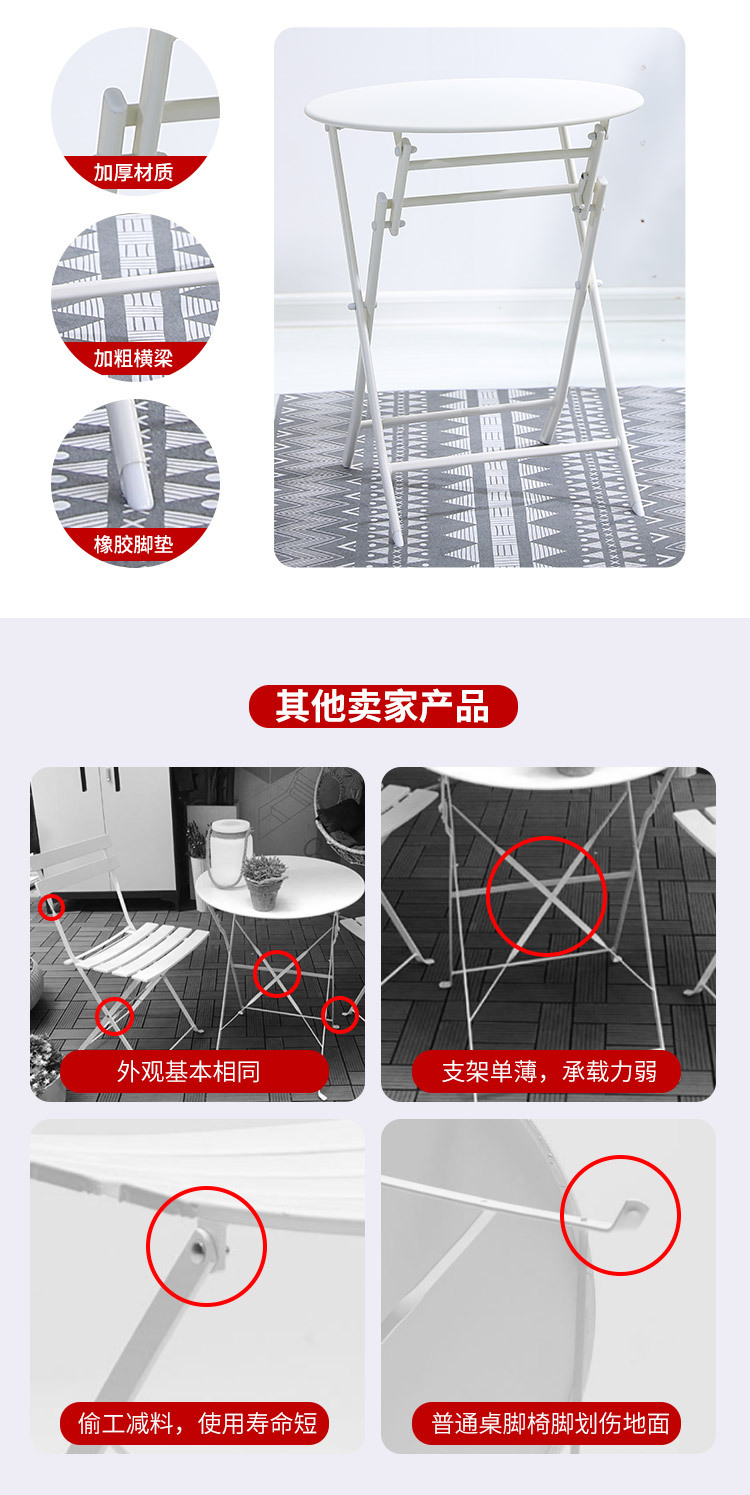 加厚材质

加粗横梁

橡胶脚垫

其他卖家产品

外观基本相同

支架单薄，承载力弱

偷工减料，使用寿命短

普通桌脚椅脚划伤地面