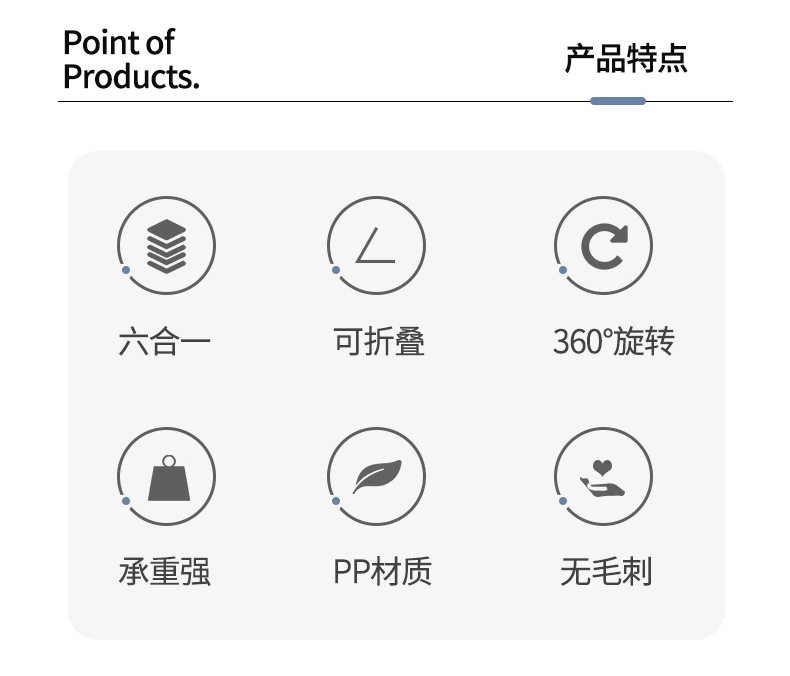 Point of
Products.

产品特点

六合一

可折叠

360°旋转

承重强

PP材质

无毛刺