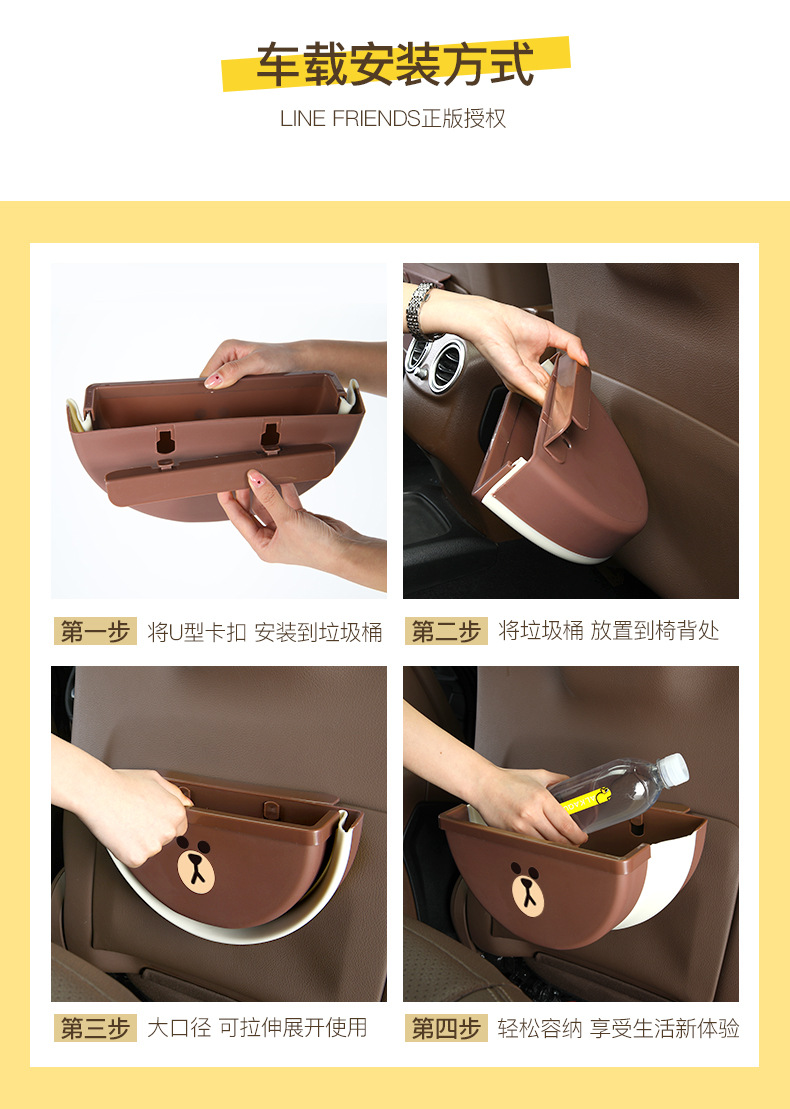 车载安装方式

LINE FRIENDS正版授权

第一步 将U型卡扣 安装到垃圾桶

第二步 将垃圾桶 放置到椅背处

第三步 大口径 可拉伸展开使用

第四步 轻松容纳 享受生活新体验