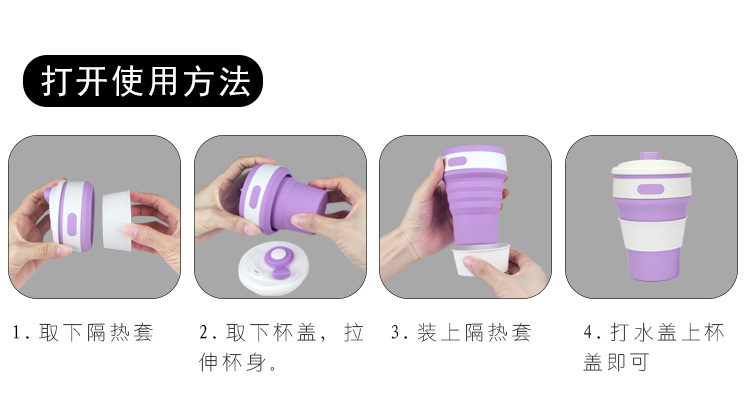 打开使用方法

1. 取下隔热套

2. 取下杯盖，拉伸杯身。

3. 装上隔热套

4. 打水盖上杯盖即可