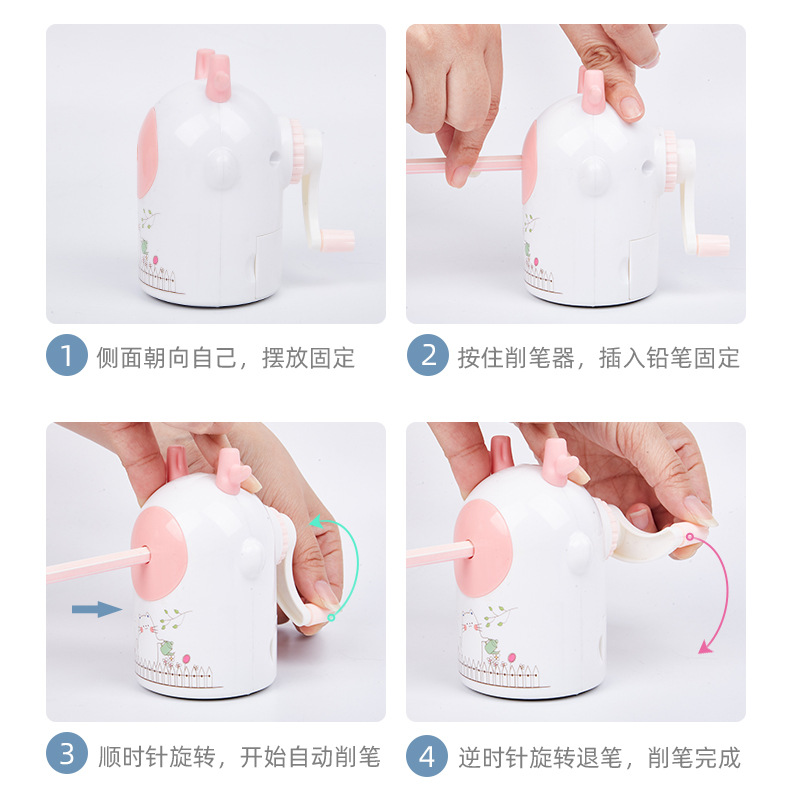 1 侧面朝向自己，摆放固定

2 按住削笔器，插入铅笔固定

3 顺时针旋转，开始自动削笔

4 逆时针旋转退笔，削笔完成