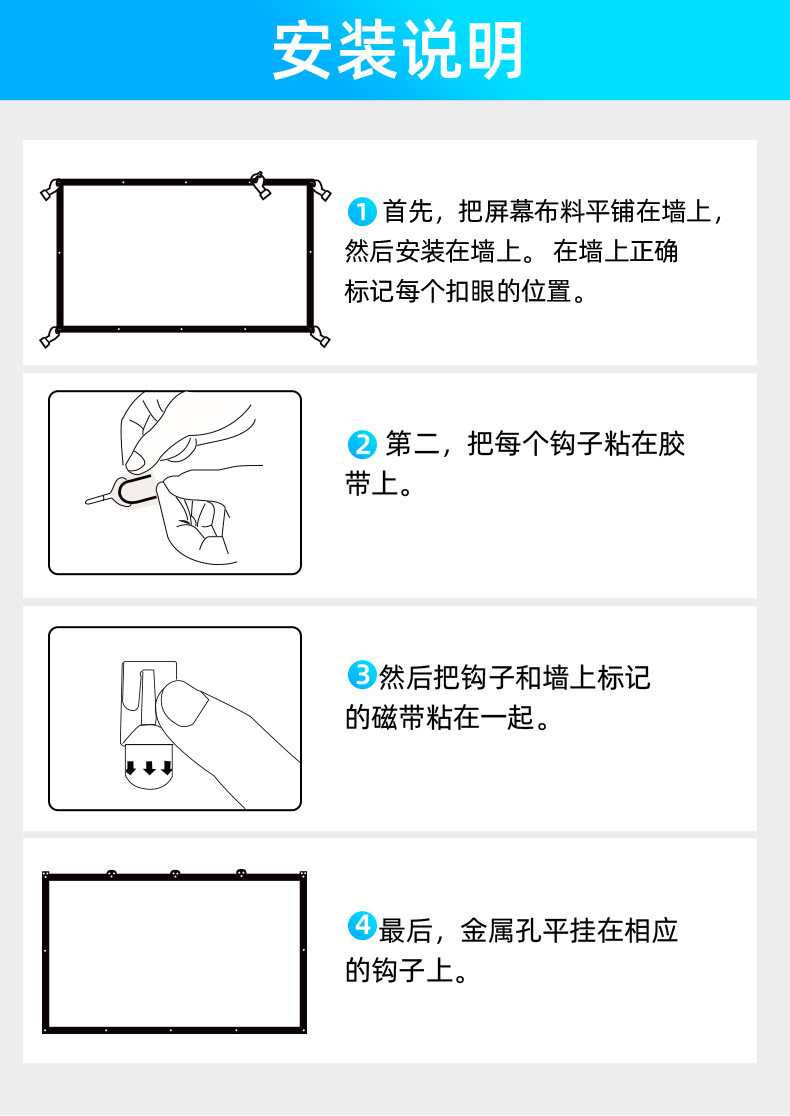 安装说明

1 首先，把屏幕布料平铺在墙上，然后安装在墙上。 在墙上正确标记每个扣眼的位置。

2 第二，把每个钩子粘在胶带上。

3 然后把钩子和墙上标记的磁带粘在一起。

4 最后，金属孔平挂在相应的钩子上。