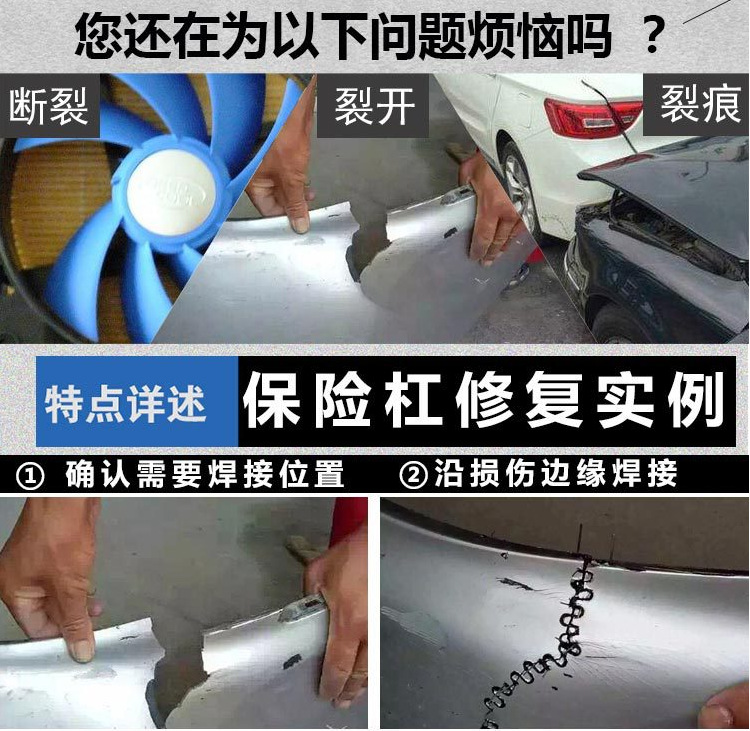 您还在为以下问题烦恼吗 ？

断裂

裂开

裂痕

特点详述

保险杠修复实例

① 确认需要焊接位置

②沿损伤边缘焊接