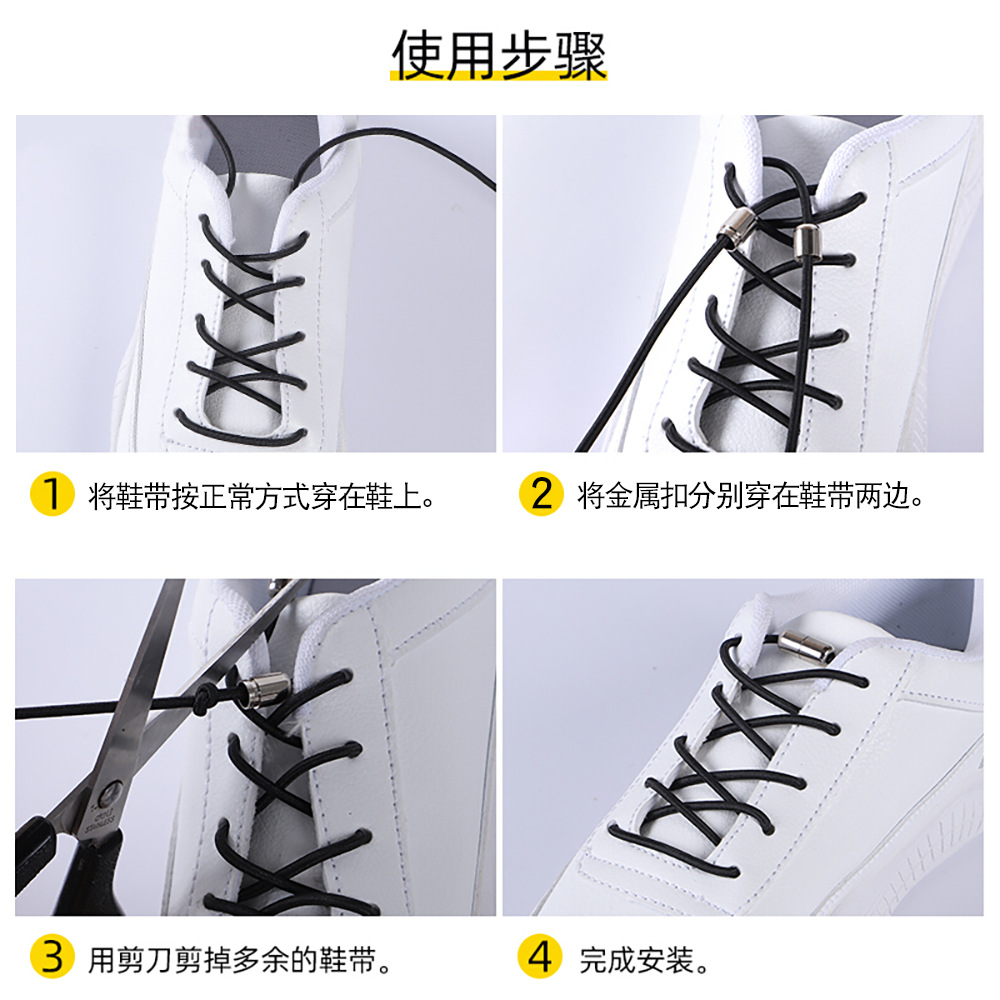 使用步骤

1 将鞋带按正常方式穿在鞋上。

2 将金属扣分别穿在鞋带两边。

3 用剪刀剪掉多余的鞋带。

4 完成安装。