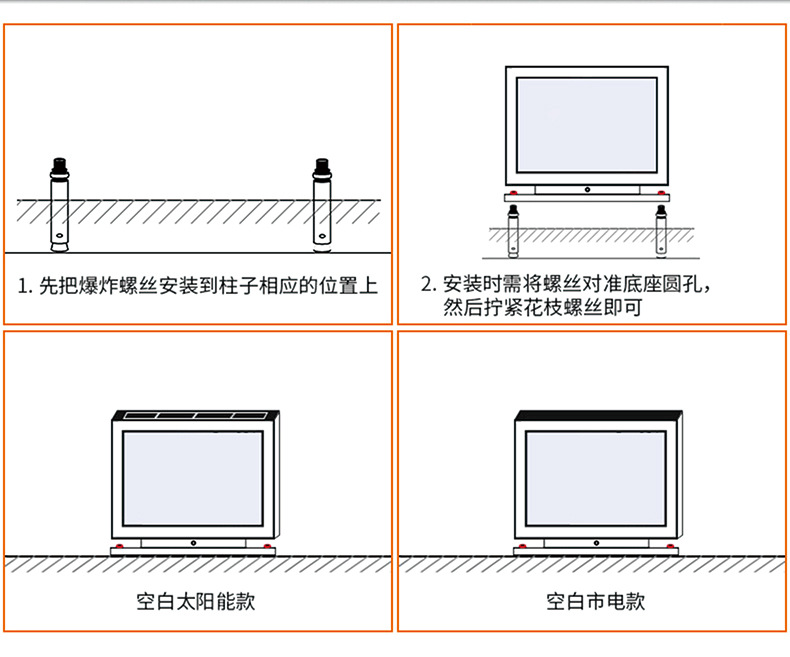 1. 先把爆炸螺丝安装到柱子相应的位置上

2. 安装时需将螺丝对准底座圆孔，然后拧紧花枝螺丝即可

空白太阳能款

空白市电款