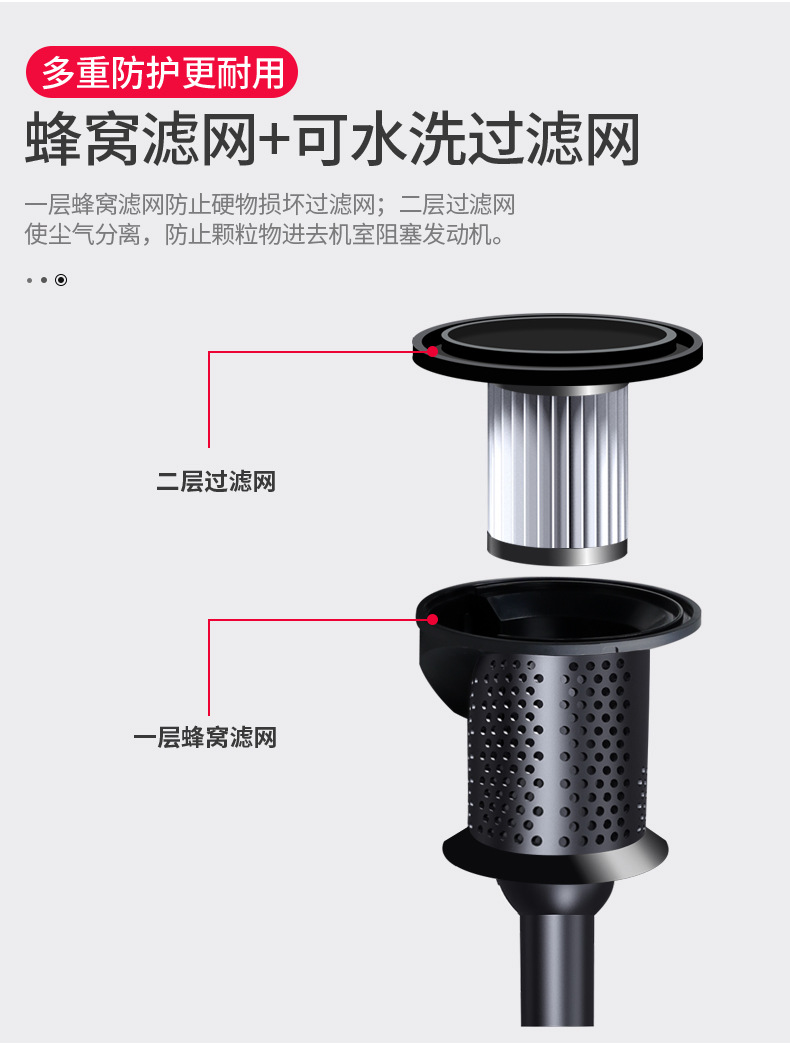 多重防护更耐用

蜂窝滤网+可水洗过滤网

一层蜂窝滤网防止硬物损坏过滤网；二层过滤网使尘气分离，防止颗粒物进去机室阻塞发动机。

二层过滤网

一层蜂窝滤网