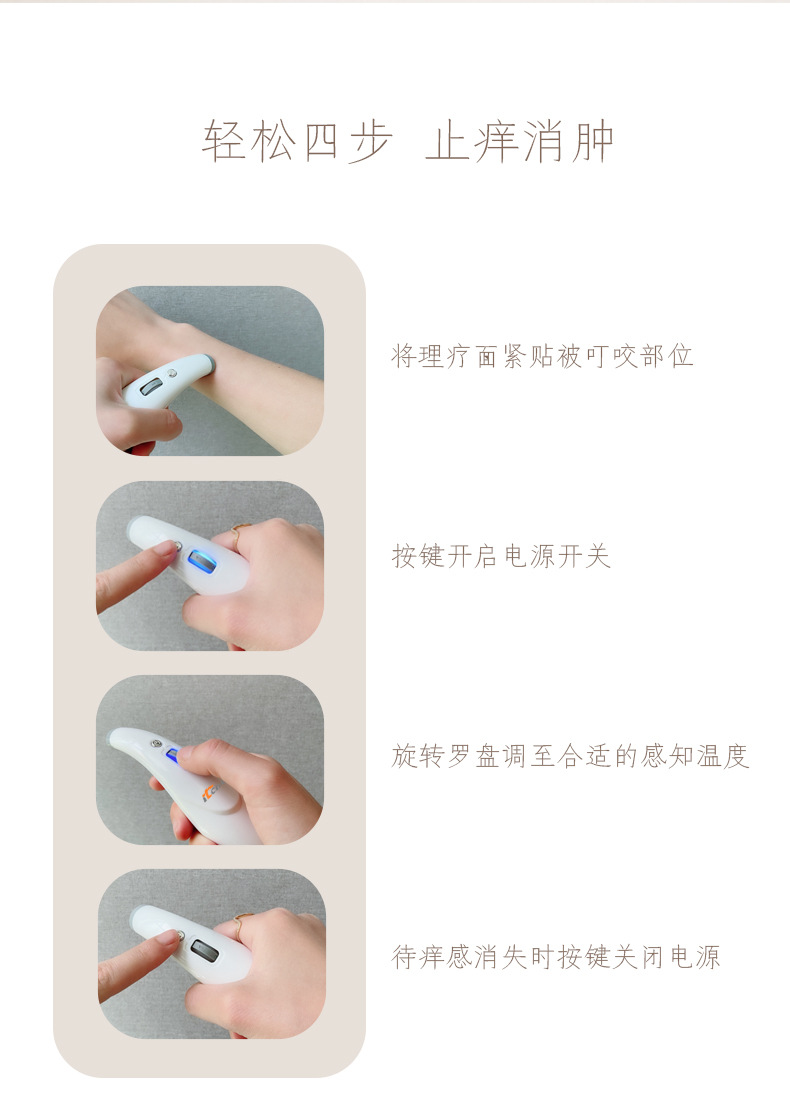 轻松四步 止痒消肿

将理疗面紧贴被叮咬部位

按键开启电源开关

旋转罗盘调至合适的感知温度

待痒感消失时按键关闭电源