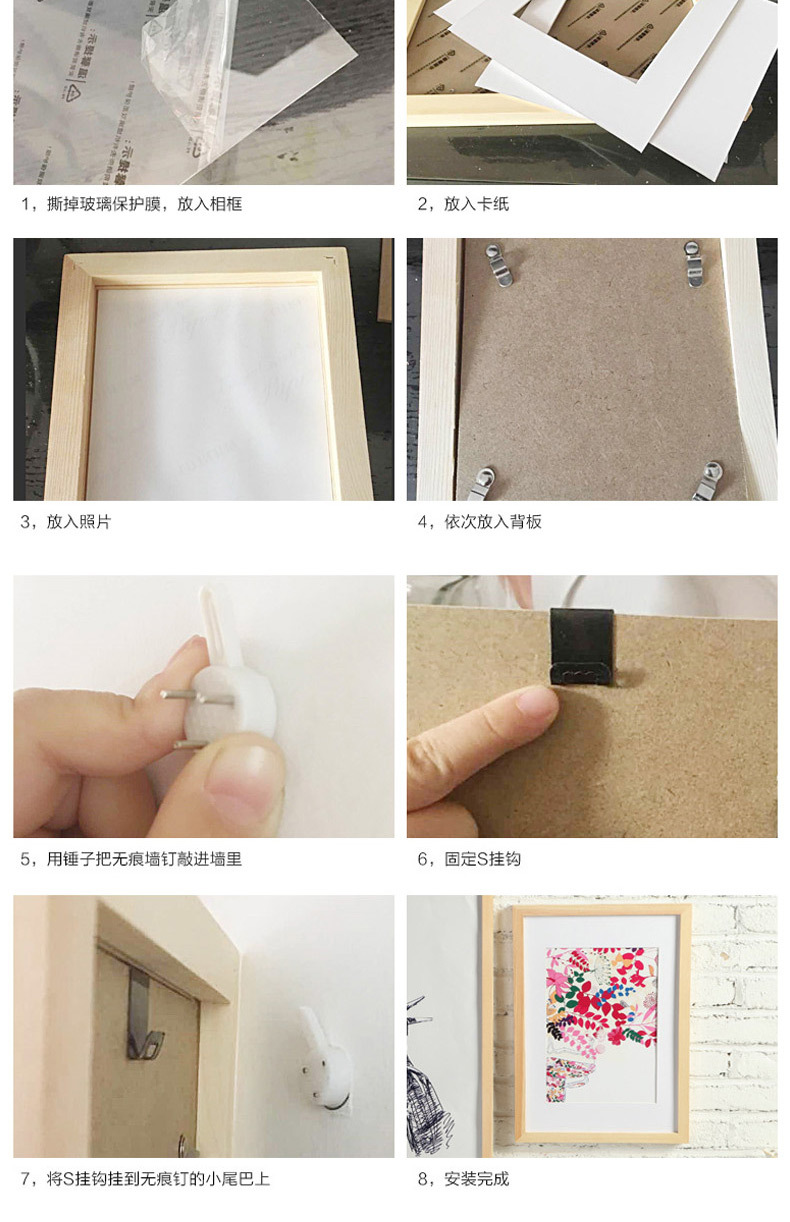 1，撕掉玻璃保护膜，放入相框

2，放入卡纸

3，放入照片

4，依次放入背板

5，用锤子把无痕墙钉敲进墙里

6，固定S挂钩

7，将S挂钩挂到无痕钉的小尾巴上

8，安装完成