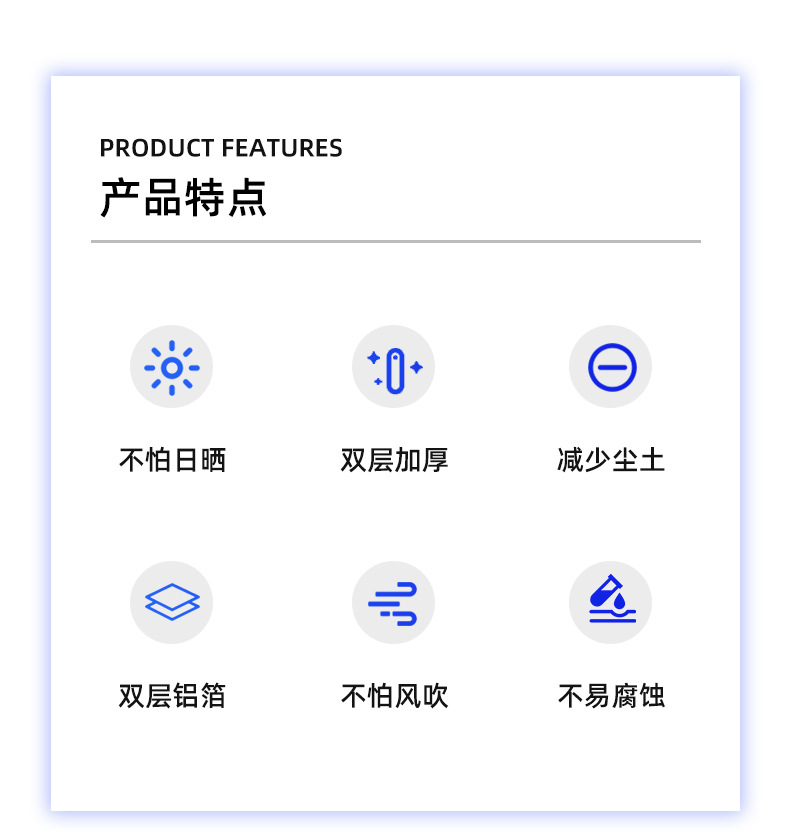 PRODUCT FEATURES
产品特点

不怕日晒

双层加厚

减少尘土

双层铝箔

不怕风吹

不易腐蚀