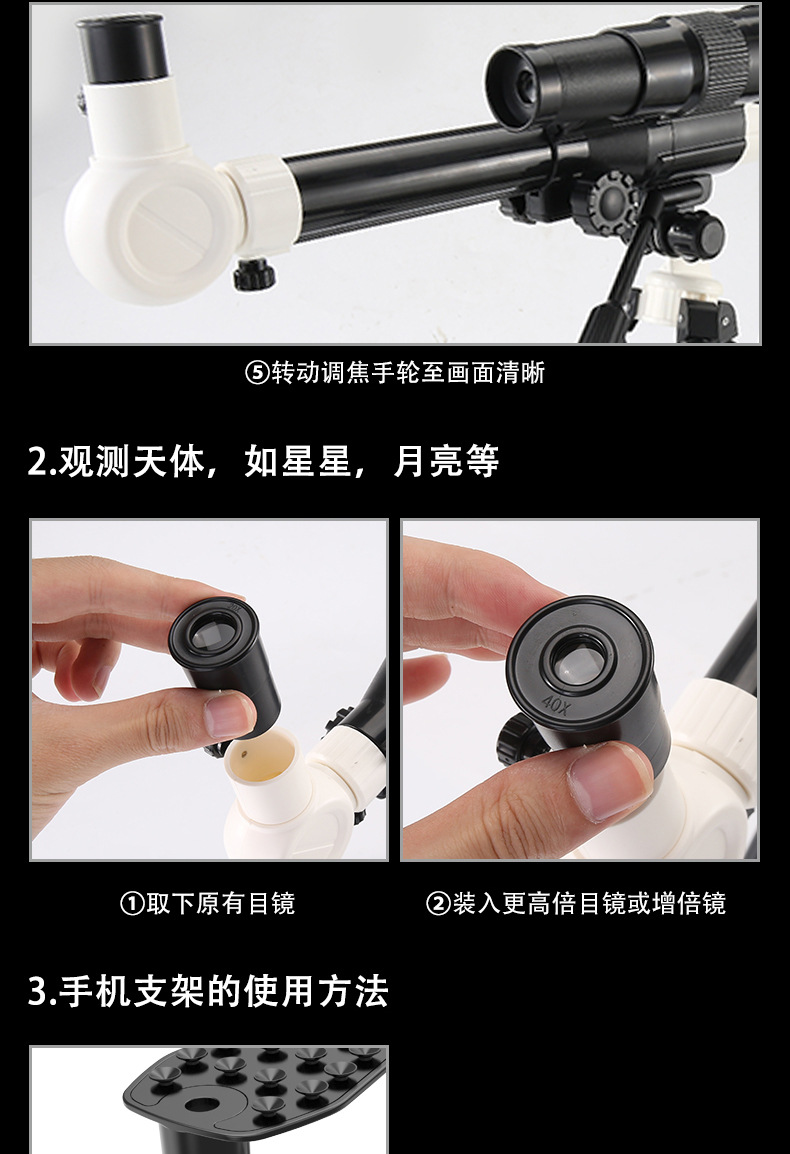 ⑤转动调焦手轮至画面清晰

2.观测天体，如星星，月亮等

40X

①取下原有目镜

②装入更高倍目镜或增倍镜

3.手机支架的使用方法