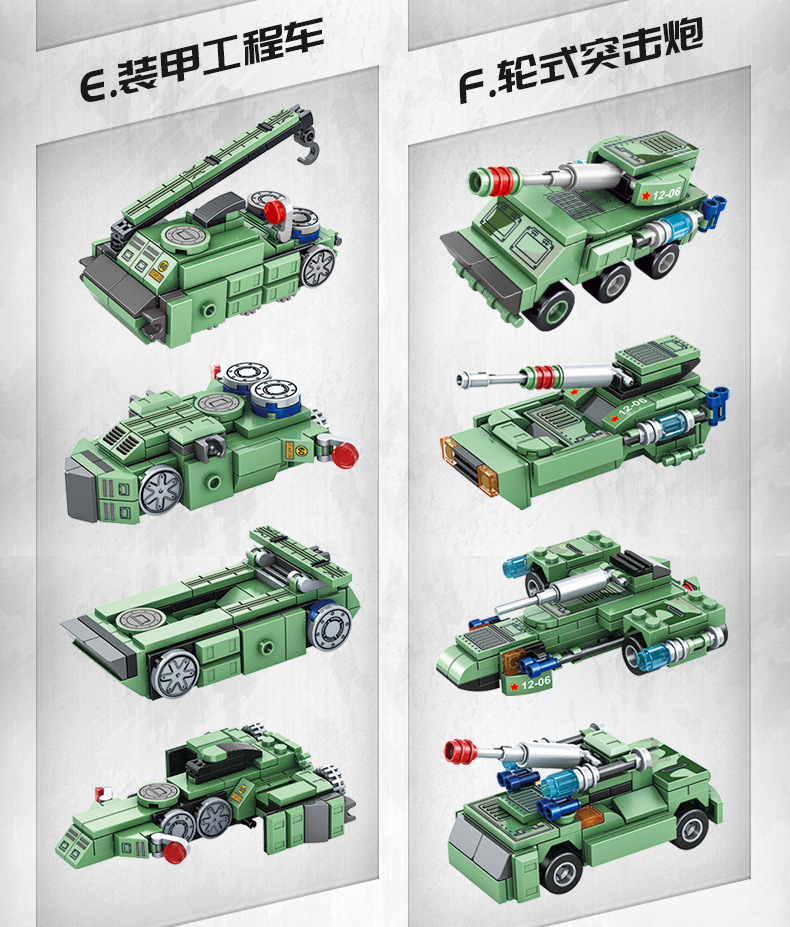 E.装甲工程车

F.轮式突击炮

12-06

12-06

12-06