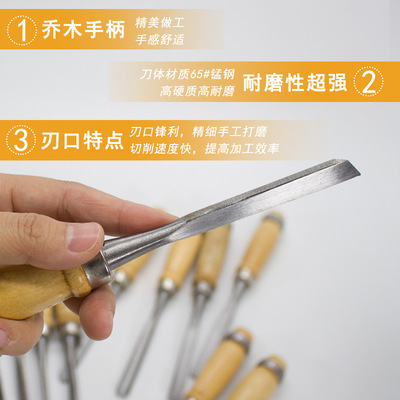 1 乔木手柄 精美做工 手感舒适

刀体材质65#锰钢 高硬质高耐磨 耐磨性超强 2

3 刃口特点 刃口锋利，精细手工打磨 切削速度快，提高加工效率