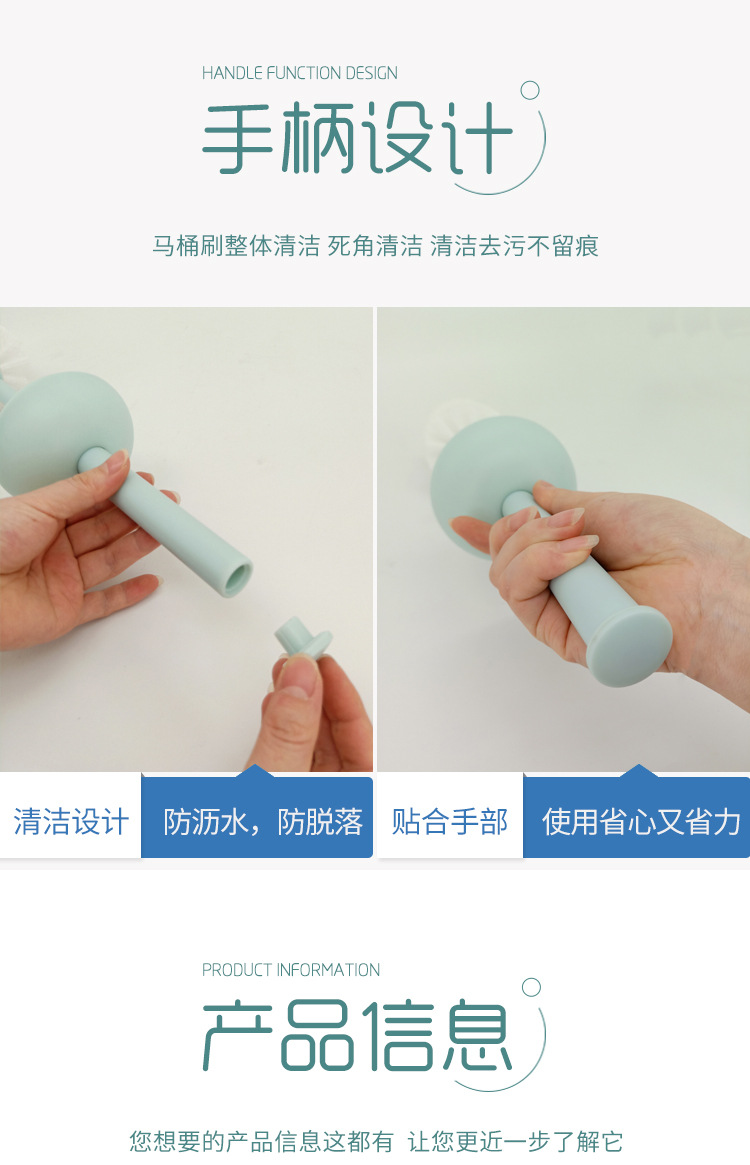 HANDLE FUNCTION DESIGN

手柄设计

马桶刷整体清洁 死角清洁 清洁去污不留痕

清洁设计 防沥水，防脱落

贴合手部 使用省心又省力

PRODUCT INFORMATION

产品信息

您想要的产品信息这都有 让您更近一步了解它