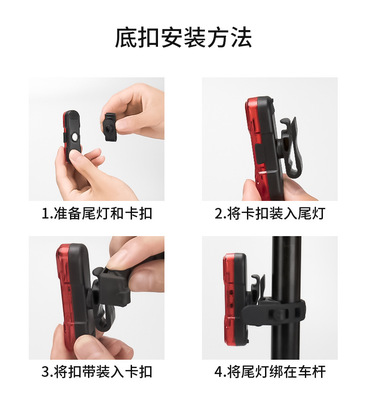 底扣安装方法

1.准备尾灯和卡扣

2.将卡扣装入尾灯

3.将扣带装入卡扣

4.将尾灯绑在车杆