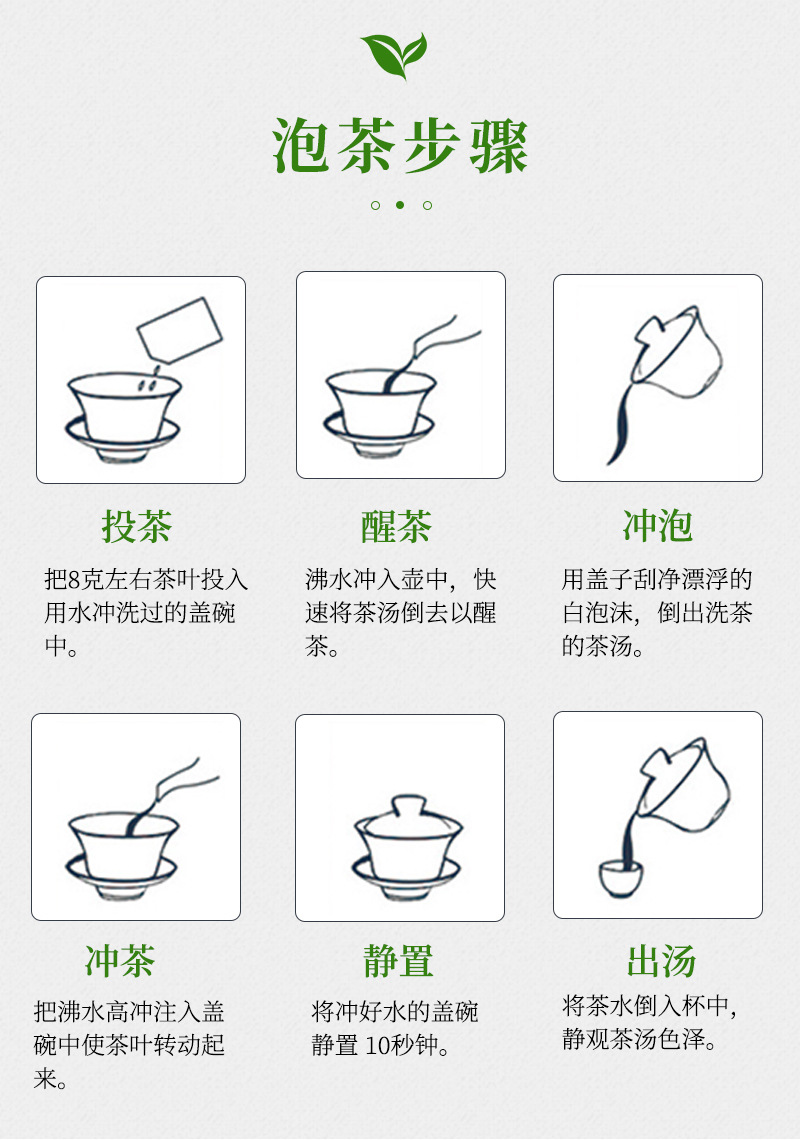 泡茶步骤

投茶
把8克左右茶叶投入用水冲洗过的盖碗中。

醒茶
沸水冲入壶中，快速将茶汤倒去以醒茶。

冲泡
用盖子刮净漂浮的白泡沫，倒出洗茶的茶汤。

冲茶
把沸水高冲注入盖碗中使茶叶转动起来。

静置
将冲好水的盖碗静置 10秒钟。

出汤
将茶水倒入杯中，静观茶汤色泽。