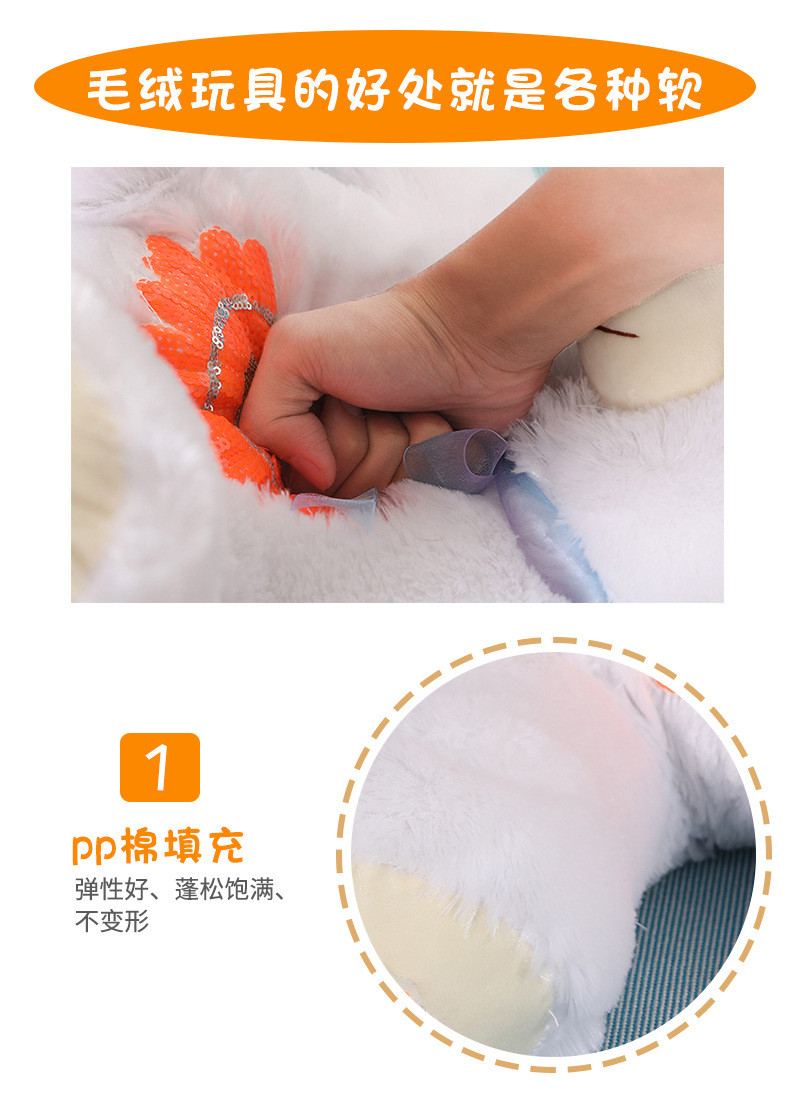 毛绒玩具的好处就是各种软

1

pp棉填充

弹性好、蓬松饱满、不变形