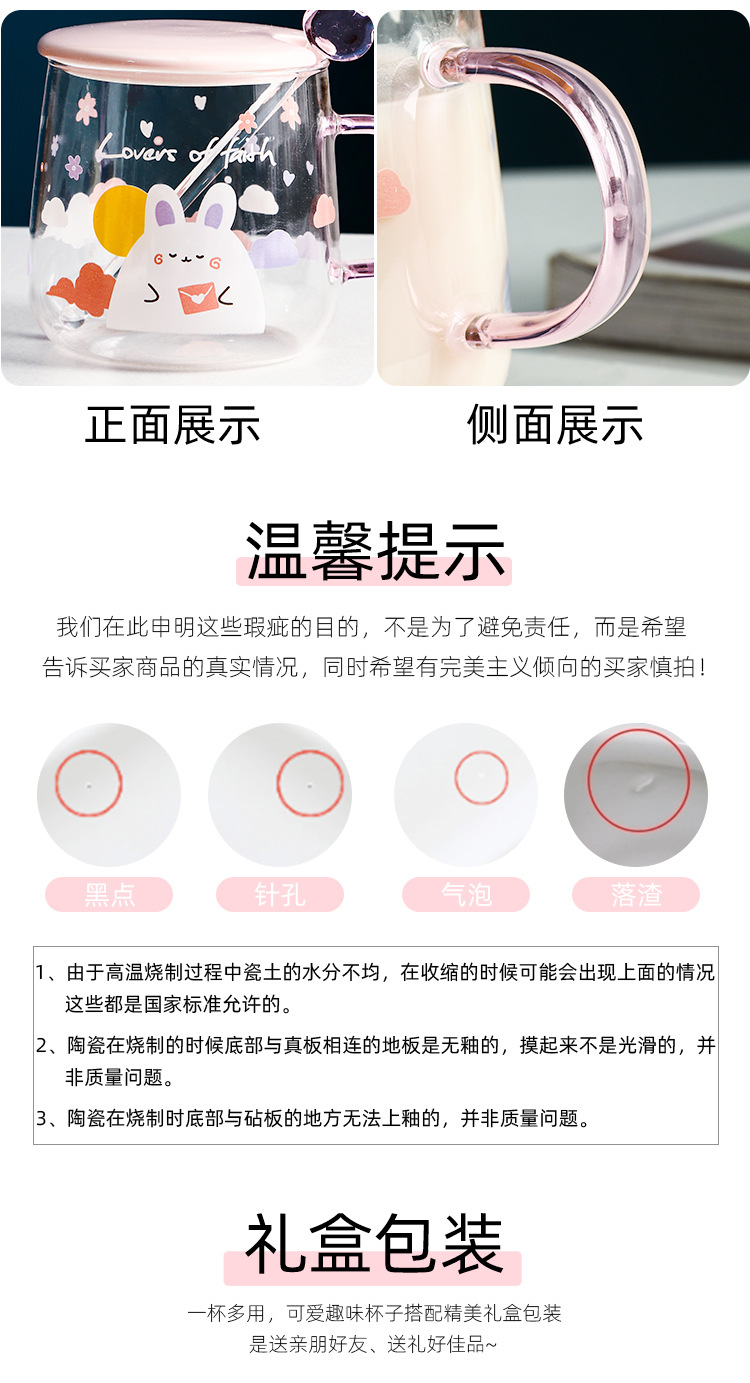 Lovers of faith

正面展示

侧面展示

温馨提示

我们在此申明这些瑕疵的目的，不是为了避免责任，而是希望告诉买家商品的真实情况，同时希望有完美主义倾向的买家慎拍！

黑点

针孔

气泡

落渣

1、由于高温烧制过程中瓷土的水分不均，在收缩的时候可能会出现上面的情况这些都是国家标准允许的。

2、陶瓷在烧制的时候底部与真板相连的地板是无釉的，摸起来不是光滑的，并非质量问题。

3、陶瓷在烧制时底部与砧板的地方无法上釉的，并非质量问题。

礼盒包装

一杯多用，可爱趣味杯子搭配精美礼盒包装
是送亲朋好友、送礼好佳品~