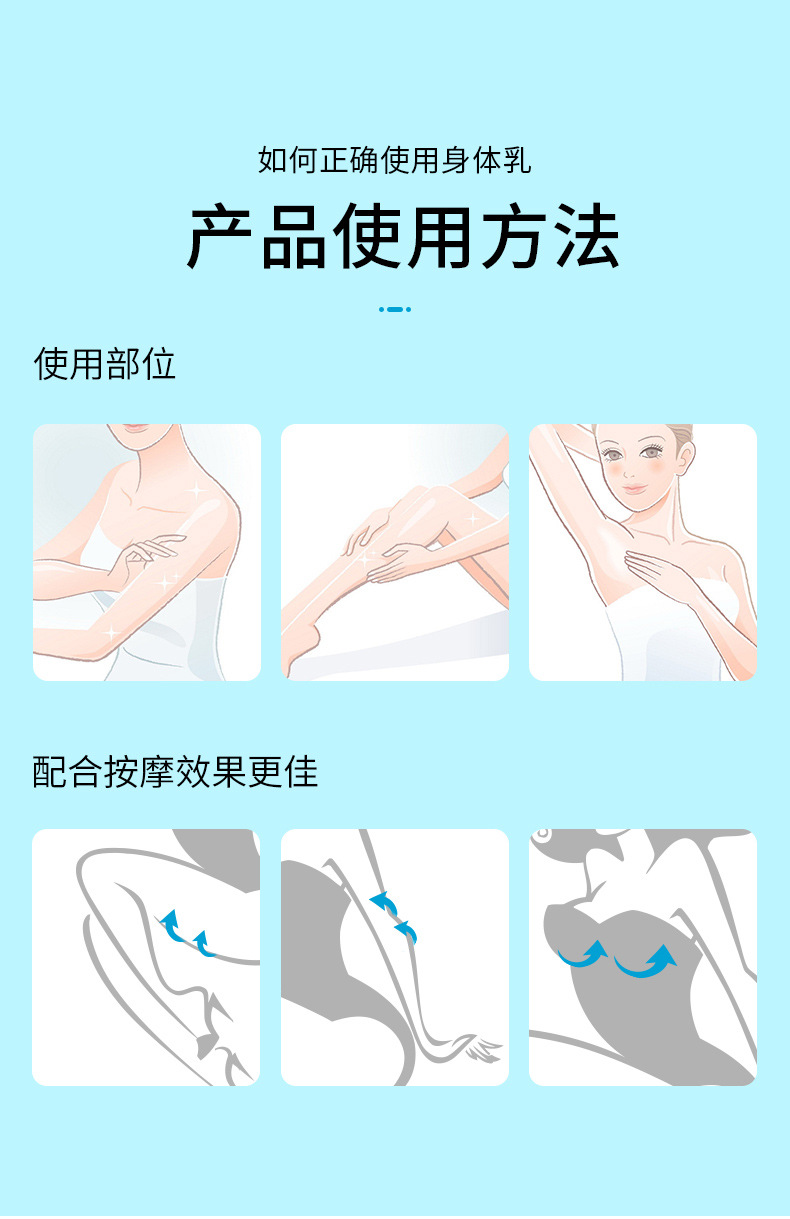 如何正确使用身体乳

产品使用方法

使用部位

配合按摩效果更佳