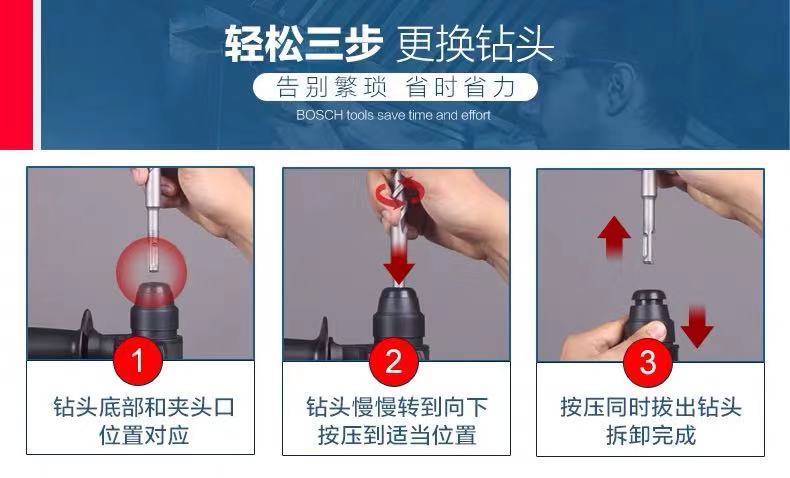 轻松三步 更换钻头

告别繁琐 省时省力

BOSCH tools save time and effort

1

钻头底部和夹头口位置对应

2

钻头慢慢转到向下按压到适当位置

3

按压同时拔出钻头拆卸完成