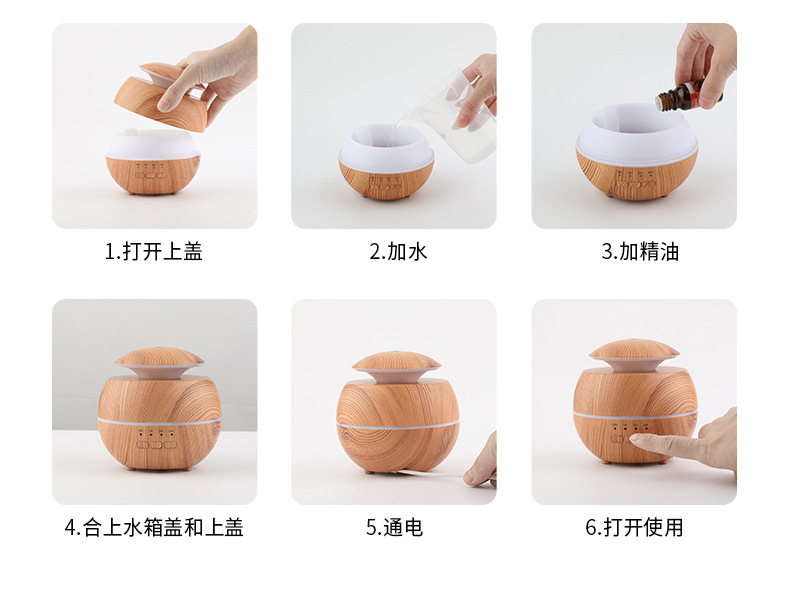 1.打开上盖

2.加水

3.加精油

4.合上水箱盖和上盖

5.通电

6.打开使用