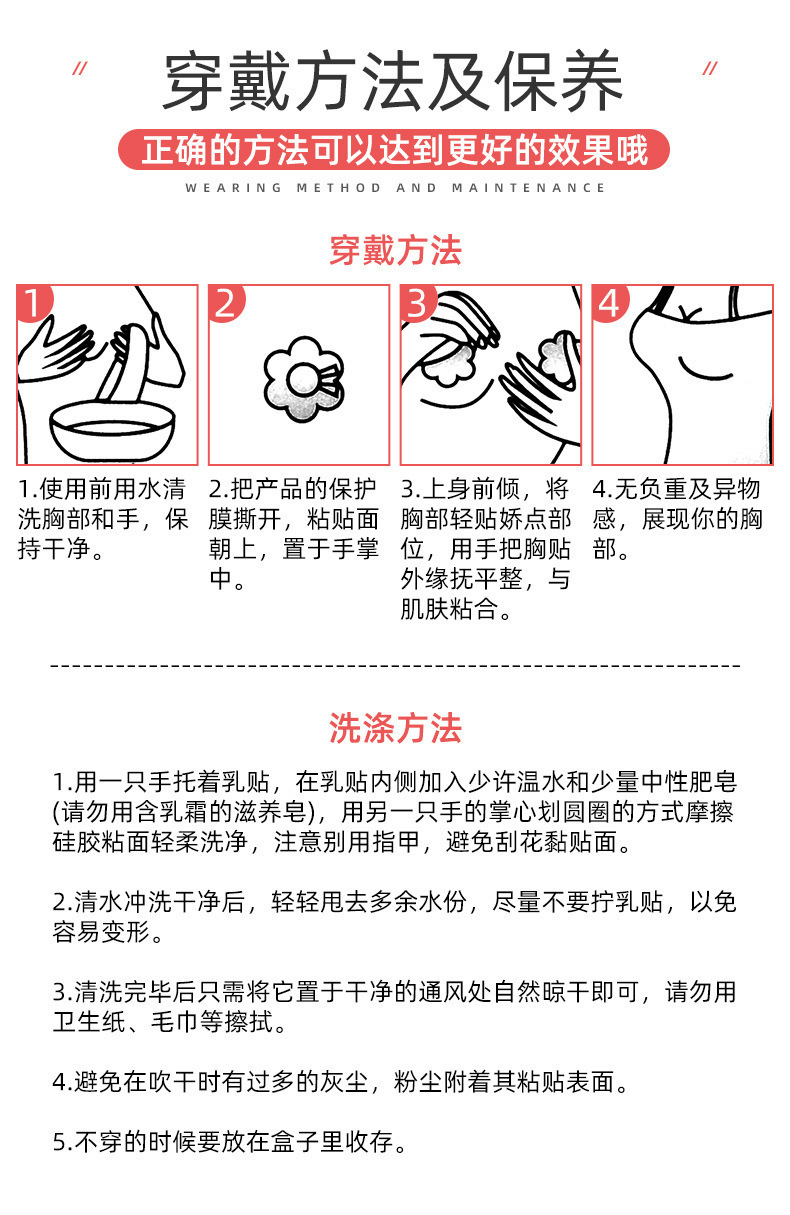 // 穿戴方法及保养 //

正确的方法可以达到更好的效果哦

WEARING METHOD AND MAINTENANCE

穿戴方法

1

2

3

4

1.使用前用水清洗胸部和手，保持干净。

2.把产品的保护膜撕开，粘贴面朝上，置于手掌中。

3.上身前倾，将胸部轻贴娇点部位，用手把胸贴外缘抚平整，与肌肤粘合。

4.无负重及异物感，展现你的胸部。

洗涤方法

1.用一只手托着乳贴，在乳贴内侧加入少许温水和少量中性肥皂(请勿用含乳霜的滋养皂)，用另一只手的掌心划圆圈的方式摩擦硅胶粘面轻柔洗净，注意别用指甲，避免刮花黏贴面。

2.清水冲洗干净后，轻轻甩去多余水份，尽量不要拧乳贴，以免容易变形。

3.清洗完毕后只需将它置于干净的通风处自然晾干即可，请勿用卫生纸、毛巾等擦拭。

4.避免在吹干时有过多的灰尘，粉尘附着其粘贴表面。

5.不穿的时候要放在盒子里收存。