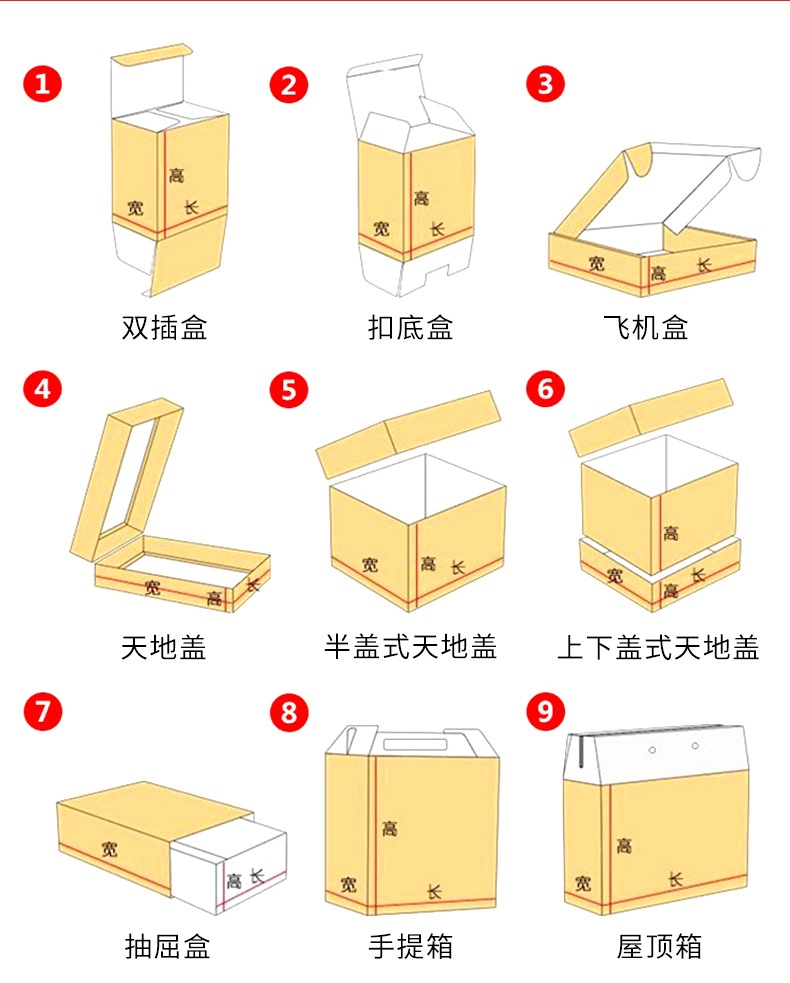 1
高
宽 长
双插盒

2
高
宽 长
扣底盒

3
宽 高 长
飞机盒

4
宽 高 长
天地盖

5
宽 高 长
半盖式天地盖

6
高
宽 高 长
上下盖式天地盖

7
宽
高 长
抽屉盒

8
高
宽 长
手提箱

9
高
宽 长
屋顶箱