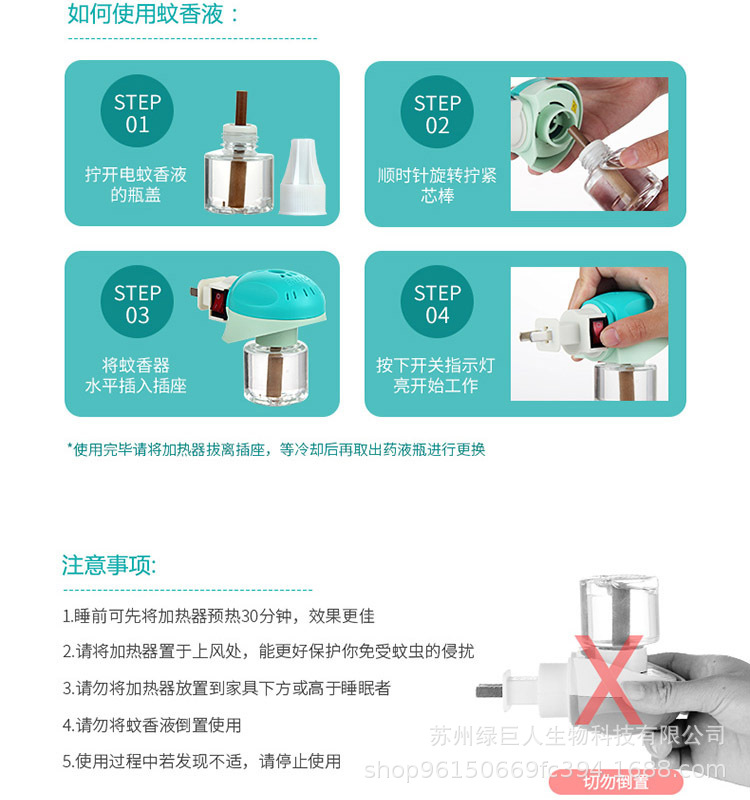 如何使用蚊香液：

STEP 01
拧开电蚊香液的瓶盖

STEP 02
顺时针旋转拧紧芯棒

STEP 03
将蚊香器水平插入插座

STEP 04
按下开关指示灯亮开始工作

*使用完毕请将加热器拔离插座，等冷却后再取出药液瓶进行更换

注意事项:

1.睡前可先将加热器预热30分钟，效果更佳

2.请将加热器置于上风处，能更好保护你免受蚊虫的侵扰

3.请勿将加热器放置到家具下方或高于睡眠者

4.请勿将蚊香液倒置使用

5.使用过程中若发现不适，请停止使用

苏州绿巨人生物科技有限公司
shop96150669fc394.1688.com

切勿倒置