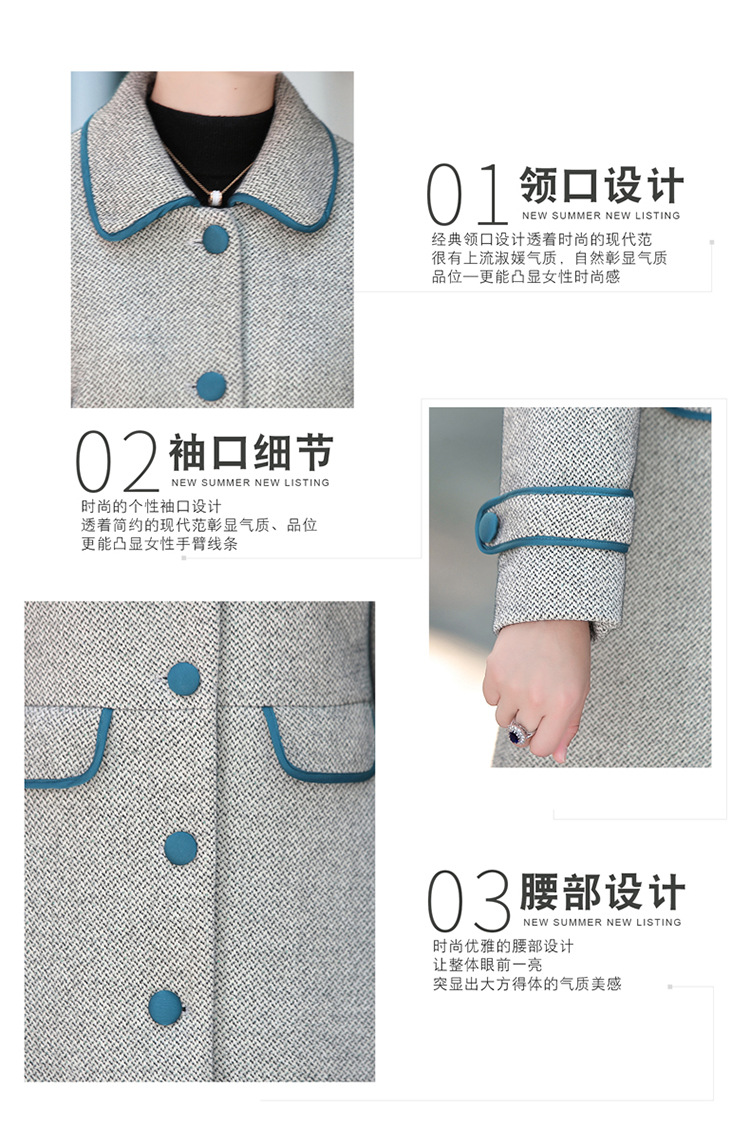 01 领口设计
NEW SUMMER NEW LISTING
经典领口设计透着时尚的现代范
很有上流淑媛气质，自然彰显气质
品位一更能凸显女性时尚感

02 袖口细节
NEW SUMMER NEW LISTING
时尚的个性袖口设计
透着简约的现代范彰显气质、品位
更能凸显女性手臂线条

03 腰部设计
NEW SUMMER NEW LISTING
时尚优雅的腰部设计
让整体眼前一亮
突显出大方得体的气质美感