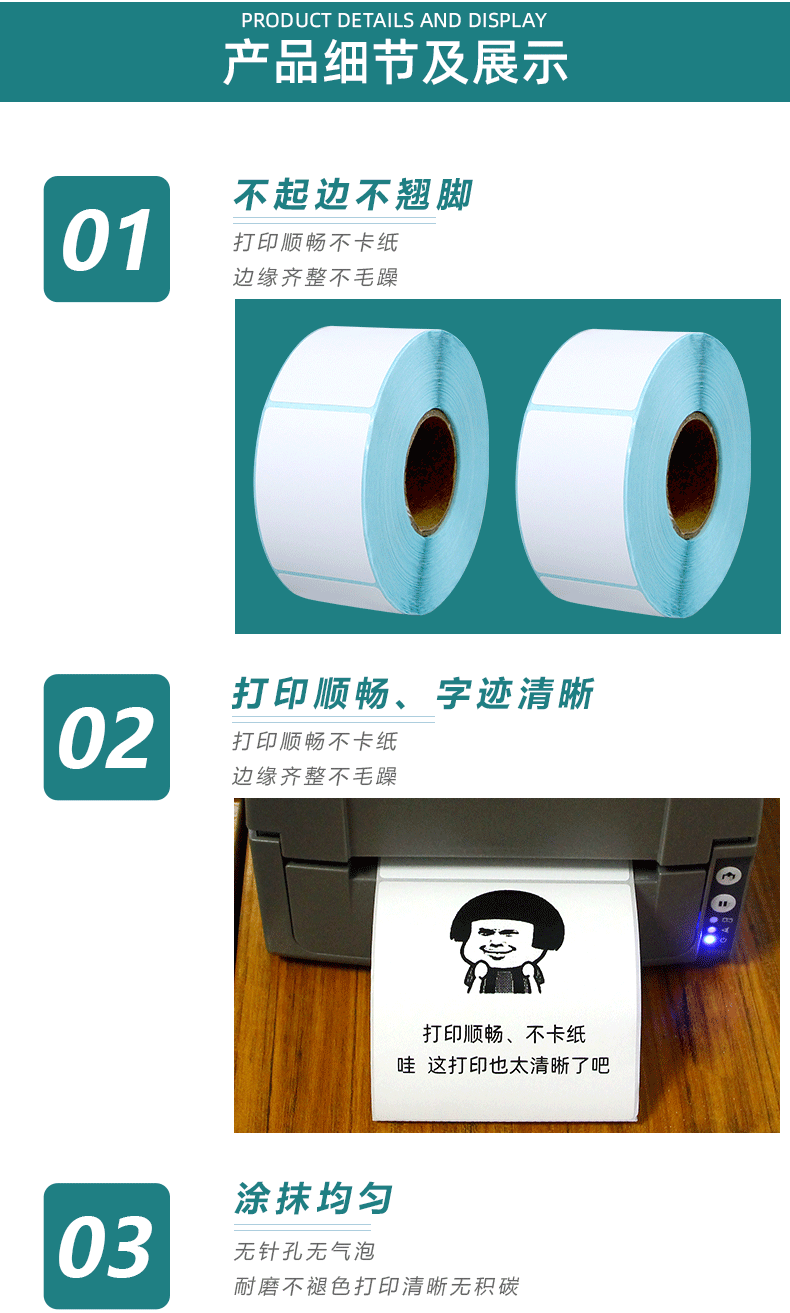 PRODUCT DETAILS AND DISPLAY
产品细节及展示

01
不起边不翘脚
打印顺畅不卡纸
边缘齐整不毛躁

02
打印顺畅、字迹清晰
打印顺畅不卡纸
边缘齐整不毛躁

打印顺畅、不卡纸
哇 这打印也太清晰了吧

03
涂抹均匀
无针孔无气泡
耐磨不褪色打印清晰无积碳