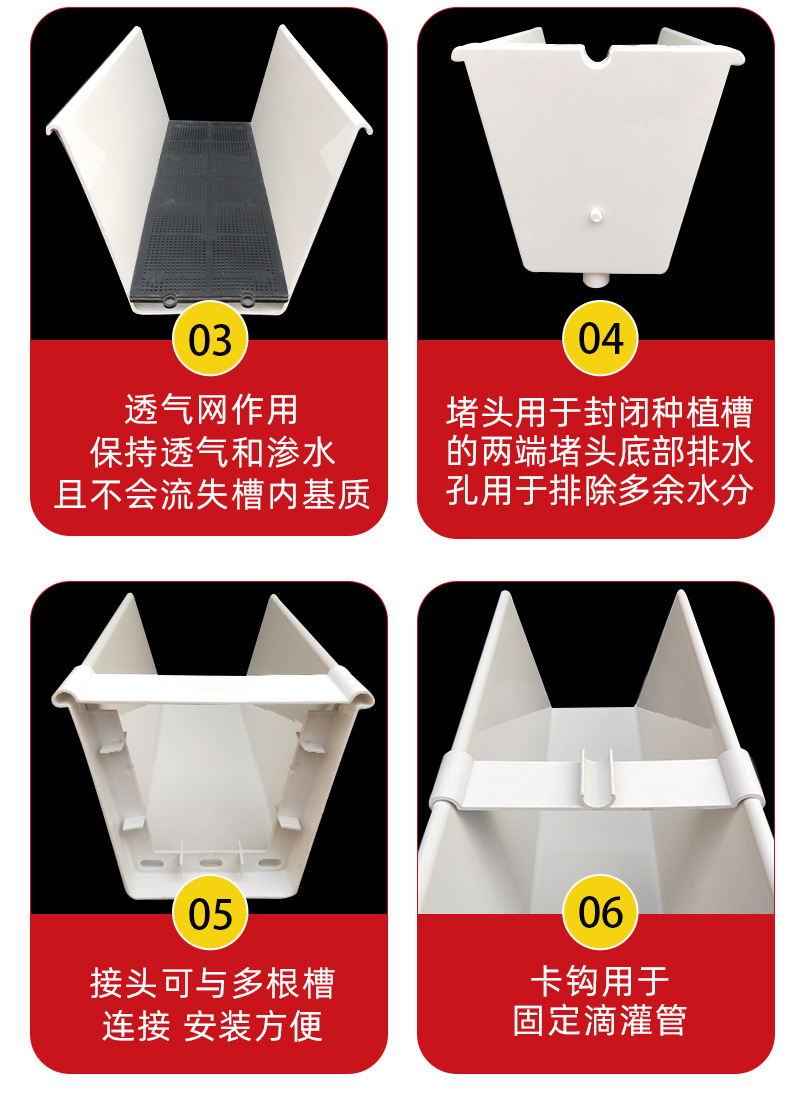 03

透气网作用
保持透气和渗水
且不会流失槽内基质

04

堵头用于封闭种植槽
的两端堵头底部排水
孔用于排除多余水分

05

接头可与多根槽
连接 安装方便

06

卡钩用于
固定滴灌管