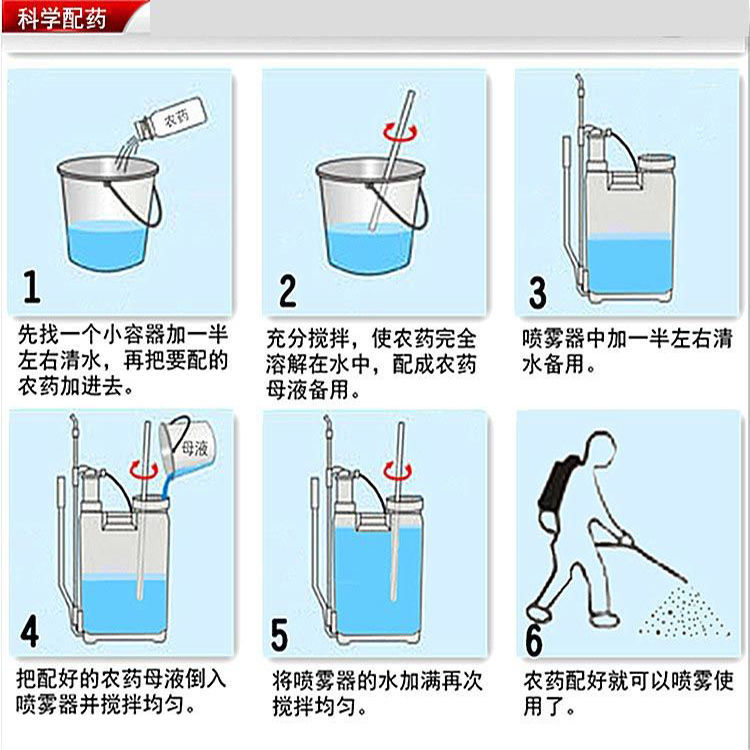 科学配药

农药

1

先找一个小容器加一半左右清水，再把要配的农药加进去。

2

充分搅拌，使农药完全溶解在水中，配成农药母液备用。

3

喷雾器中加一半左右清水备用。

母液

4

把配好的农药母液倒入喷雾器并搅拌均匀。

5

将喷雾器的水加满再次搅拌均匀。

6

农药配好就可以喷雾使用了。