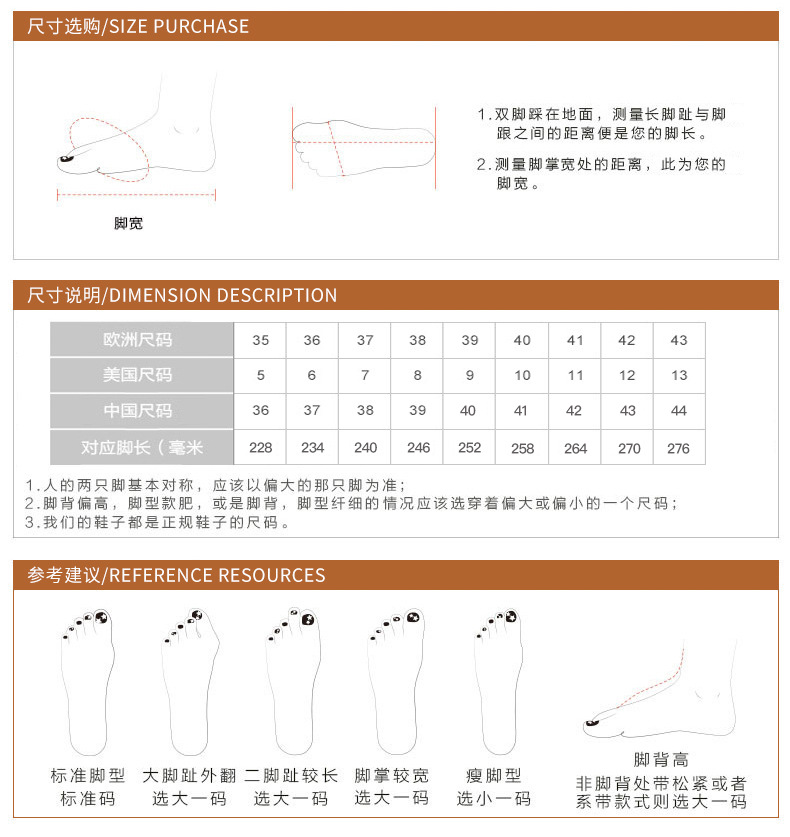 尺寸选购/SIZE PURCHASE

脚宽

1.双脚踩在地面，测量长脚趾与脚跟之间的距离便是您的脚长。

2.测量脚掌宽处的距离，此为您的脚宽。

尺寸说明/DIMENSION DESCRIPTION

| 欧洲尺码 | 35 | 36 | 37 | 38 | 39 | 40 | 41 | 42 | 43 |
|---|---|---|---|---|---|---|---|---|---|
| 美国尺码 | 5 | 6 | 7 | 8 | 9 | 10 | 11 | 12 | 13 |
| 中国尺码 | 36 | 37 | 38 | 39 | 40 | 41 | 42 | 43 | 44 |
| 对应脚长（毫米 | 228 | 234 | 240 | 246 | 252 | 258 | 264 | 270 | 276 |

1.人的两只脚基本对称，应该以偏大的那只脚为准；
2.脚背偏高，脚型款肥，或是脚背，脚型纤细的情况应该选穿着偏大或偏小的一个尺码；
3.我们的鞋子都是正规鞋子的尺码。

参考建议/REFERENCE RESOURCES

标准脚型
标准码

大脚趾外翻
选大一码

二脚趾较长
选大一码

脚掌较宽
选大一码

瘦脚型
选小一码

脚背高
非脚背处带松紧或者系带款式则选大一码