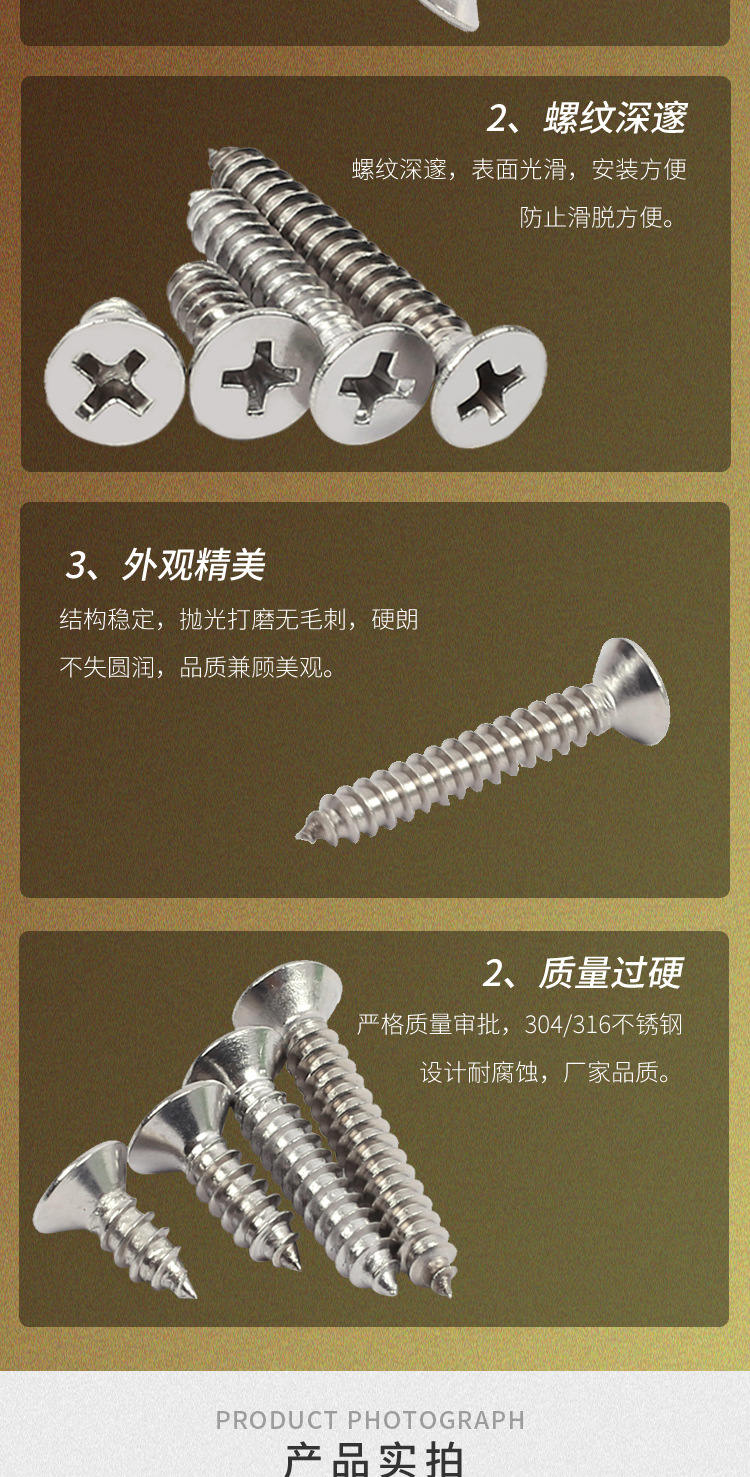 2、螺纹深邃

螺纹深邃，表面光滑，安装方便
防止滑脱方便。

3、外观精美

结构稳定，抛光打磨无毛刺，硬朗
不失圆润，品质兼顾美观。

2、质量过硬

严格质量审批，304/316不锈钢
设计耐腐蚀，厂家品质。

PRODUCT PHOTOGRAPH

产品实拍