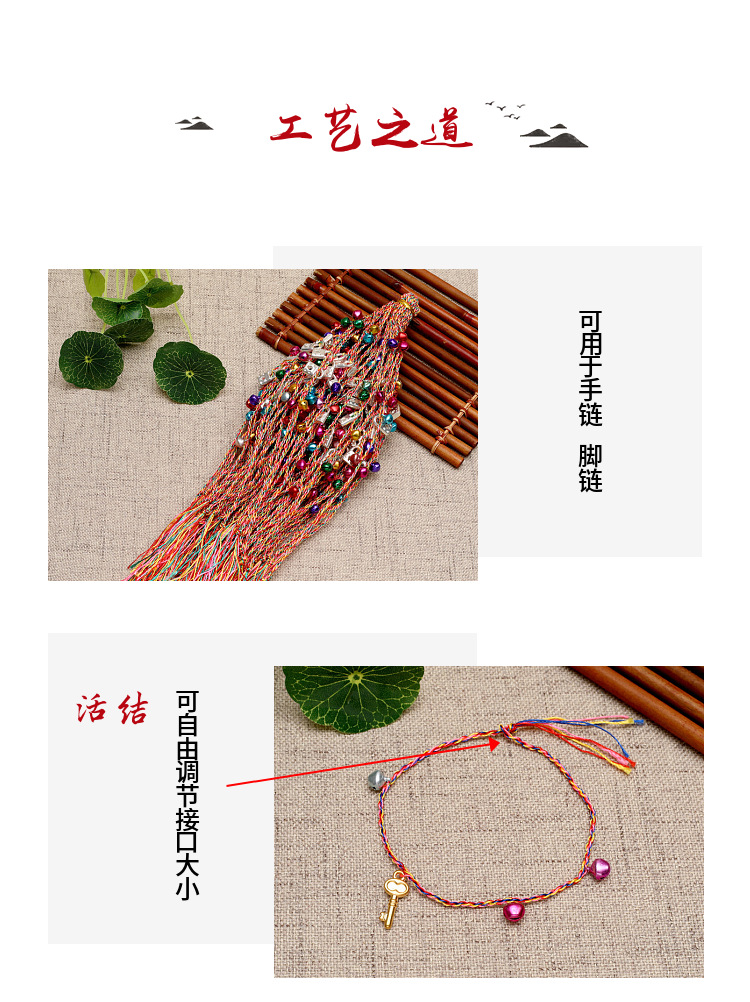 工艺之道

可用于手链 脚链

活结

可自由调节接口大小