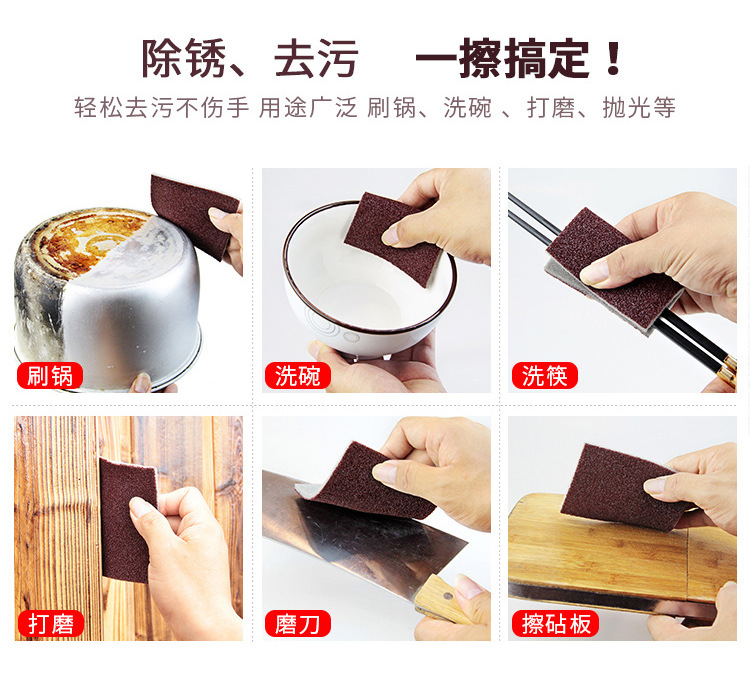 除锈、去污　一擦搞定！

轻松去污不伤手 用途广泛 刷锅、洗碗 、打磨、抛光等

刷锅

洗碗

洗筷

打磨

磨刀

擦砧板