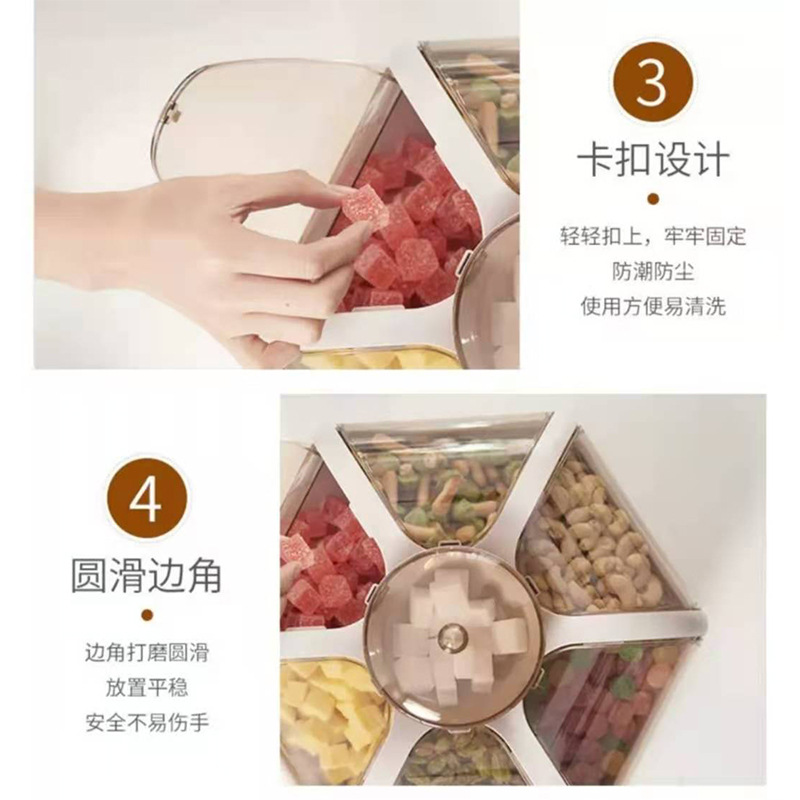 3

卡扣设计

轻轻扣上，牢牢固定
防潮防尘
使用方便易清洗

4

圆滑边角

边角打磨圆滑
放置平稳
安全不易伤手