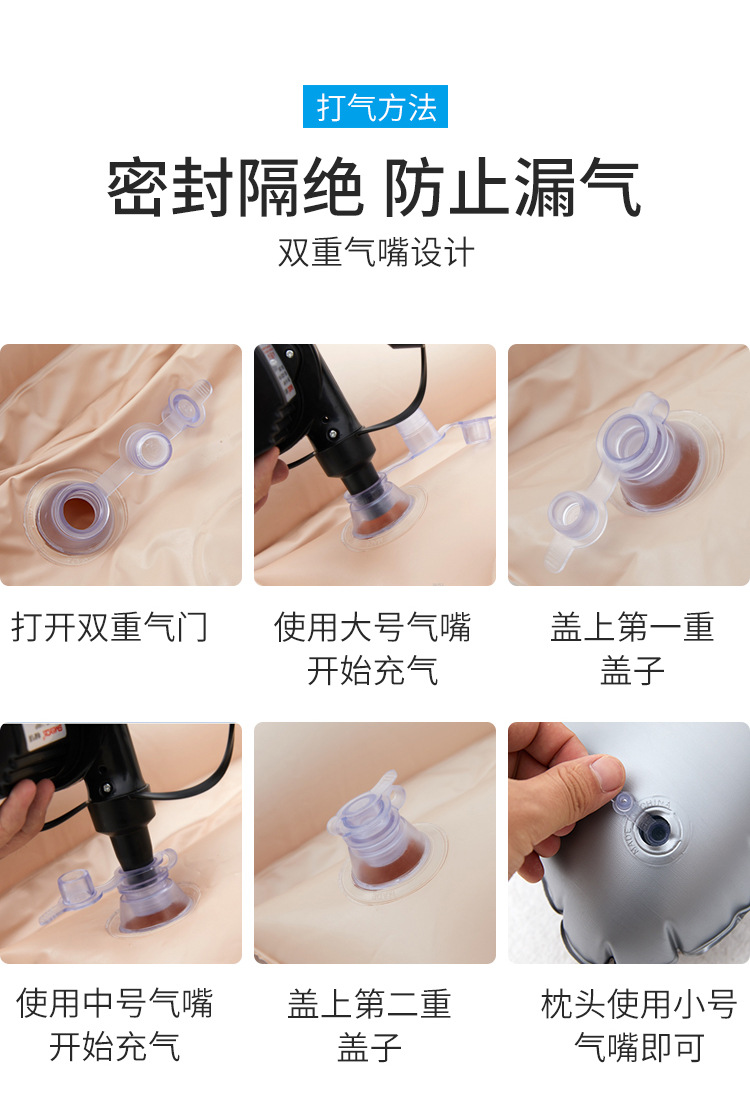 打气方法

密封隔绝 防止漏气

双重气嘴设计

打开双重气门

使用大号气嘴开始充气

盖上第一重盖子

使用中号气嘴开始充气

盖上第二重盖子

枕头使用小号气嘴即可