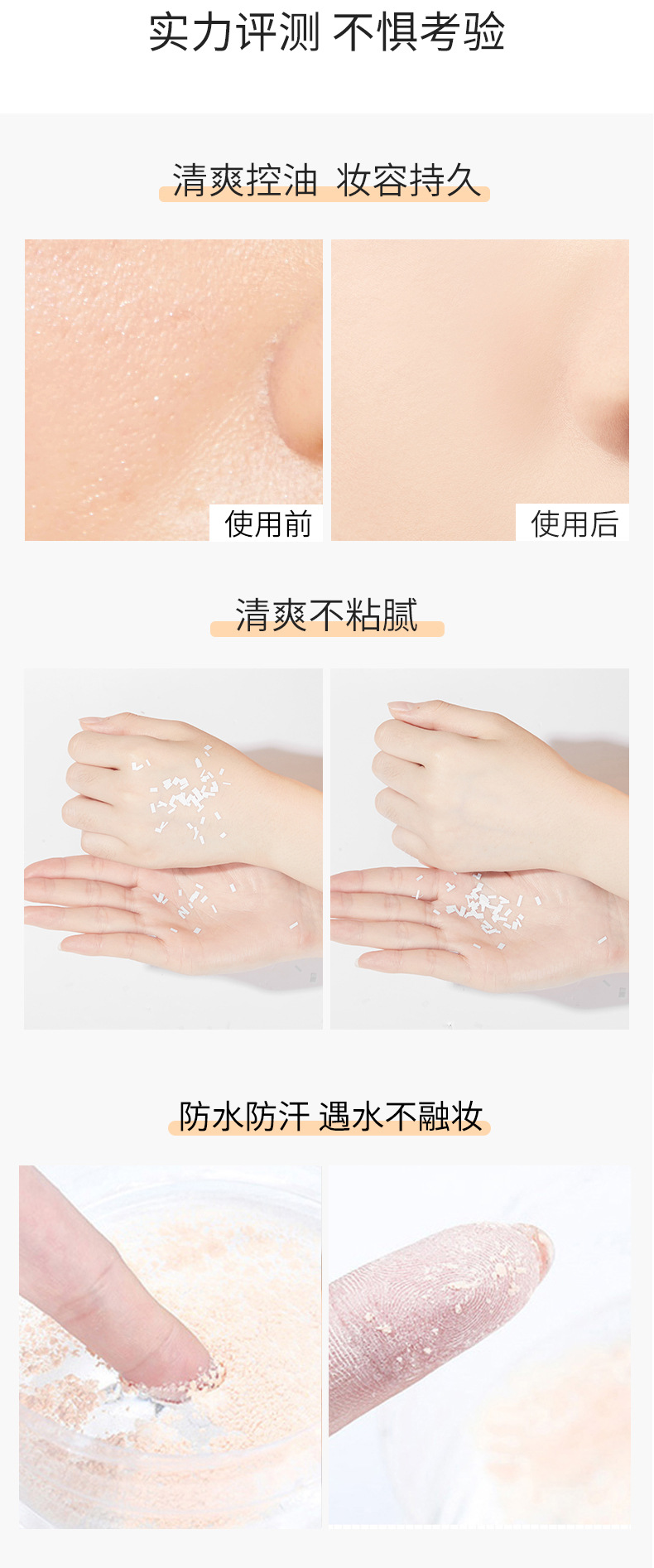 实力评测 不惧考验

清爽控油 妆容持久

使用前

使用后

清爽不粘腻

防水防汗 遇水不融妆