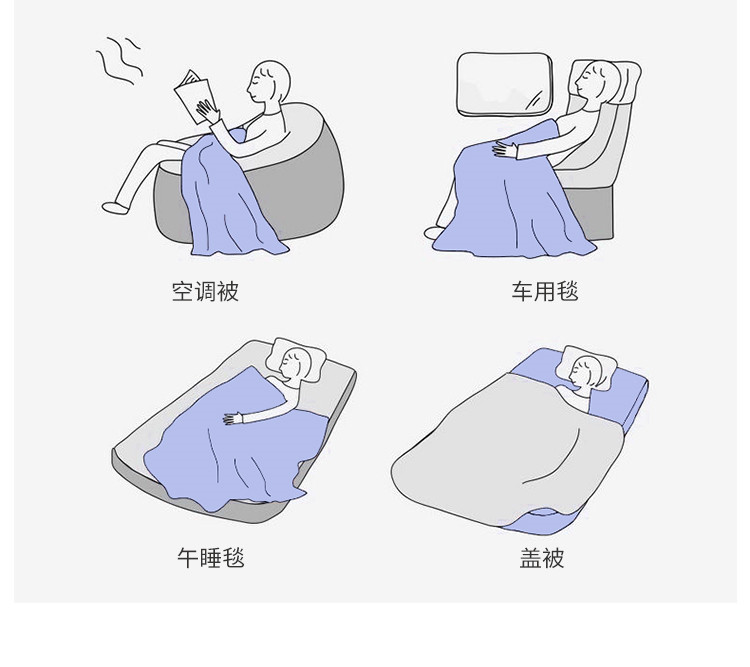 空调被

车用毯

午睡毯

盖被