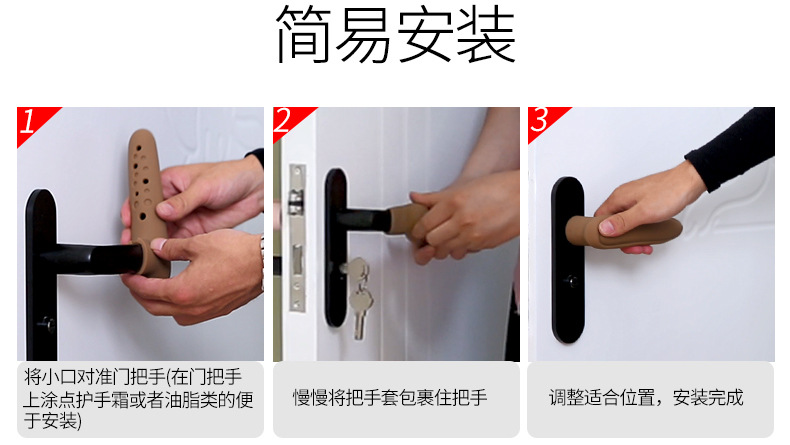 简易安装

1

将小口对准门把手(在门把手上涂点护手霜或者油脂类的便于安装)

2

慢慢将把手套包裹住把手

3

调整适合位置，安装完成