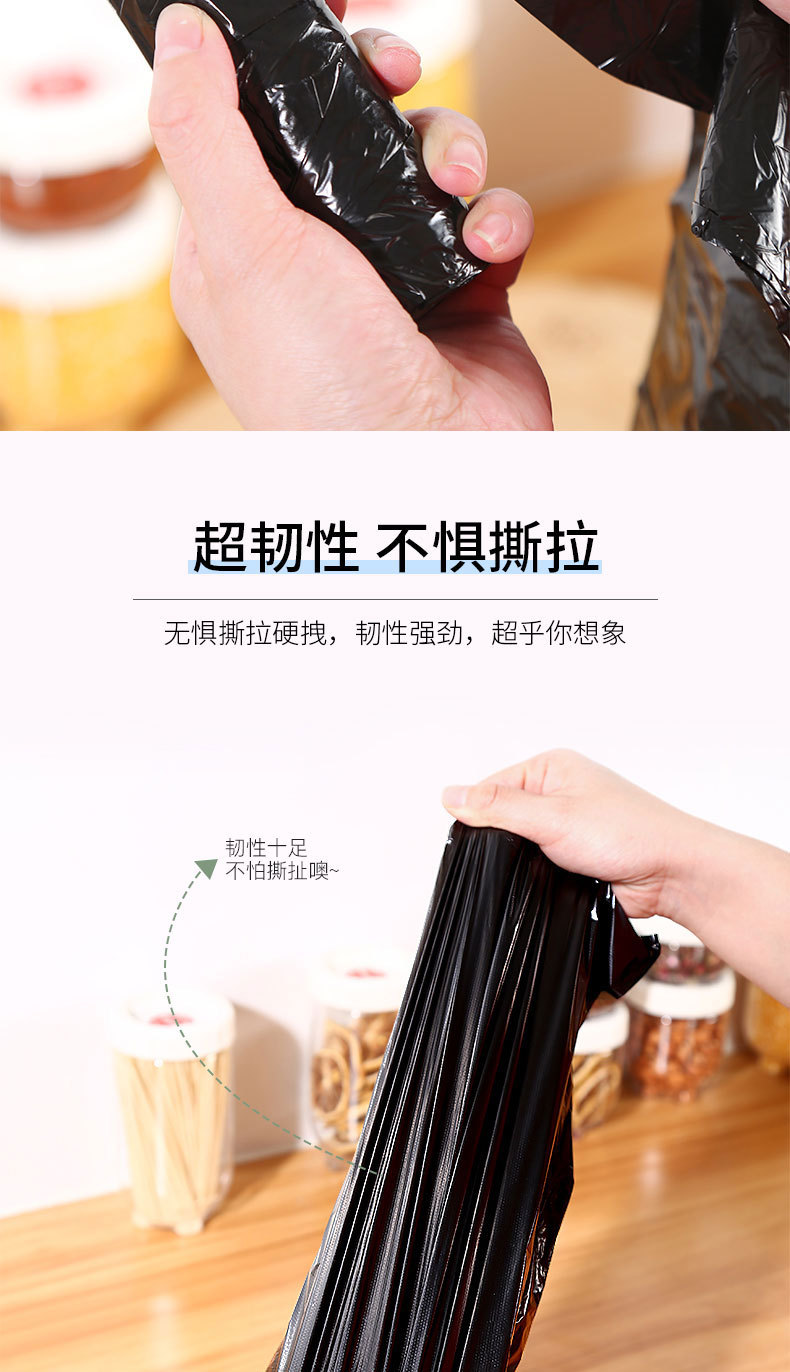 超韧性 不惧撕拉

无惧撕拉硬拽，韧性强劲，超乎你想象

韧性十足
不怕撕扯噢~