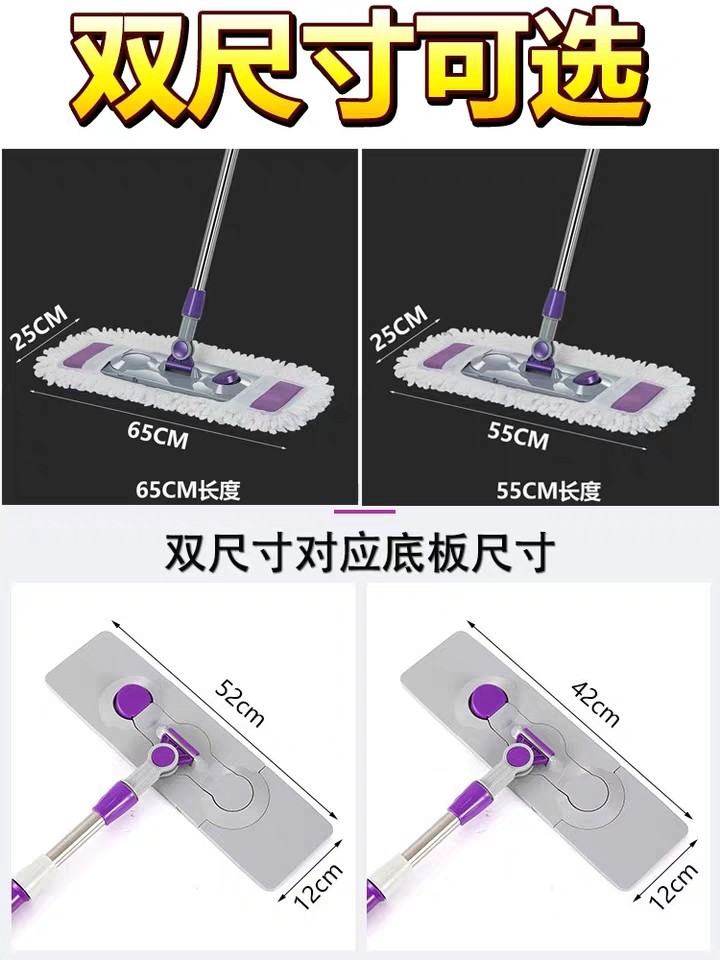 双尺寸可选

25CM

65CM

65CM长度

25CM

55CM

55CM长度

双尺寸对应底板尺寸

52cm

12cm

42cm

12cm