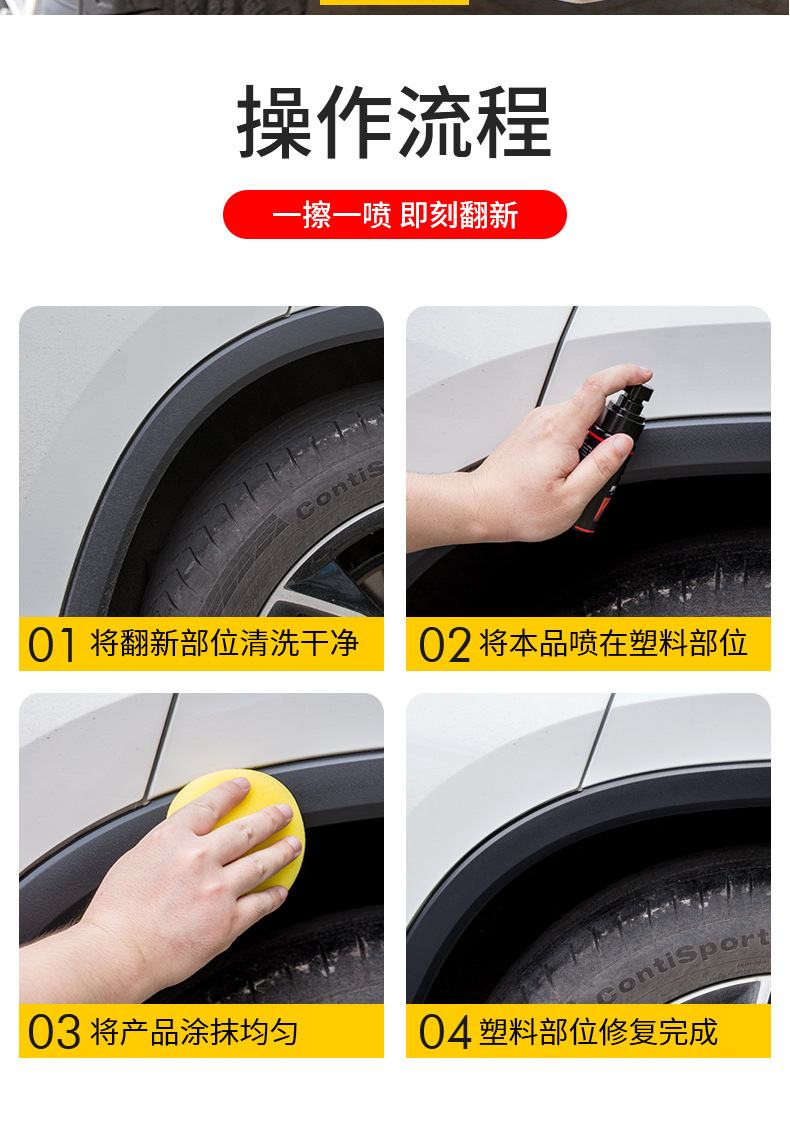 操作流程

一擦一喷 即刻翻新

ContiS

01 将翻新部位清洗干净

02 将本品喷在塑料部位

03 将产品涂抹均匀

ContiSport

04 塑料部位修复完成