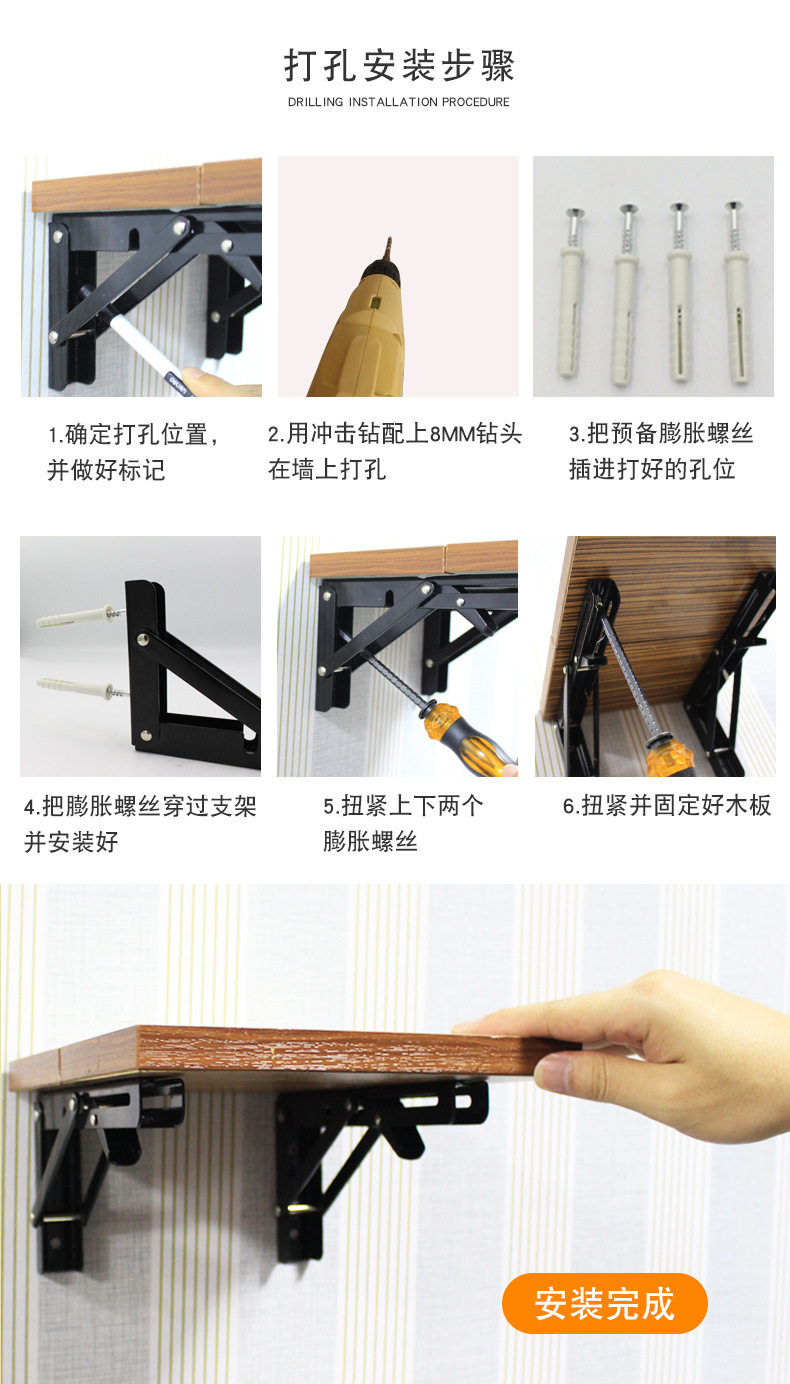 打孔安装步骤
DRILLING INSTALLATION PROCEDURE

1.确定打孔位置，并做好标记

2.用冲击钻配上8MM钻头在墙上打孔

3.把预备膨胀螺丝插进打好的孔位

4.把膨胀螺丝穿过支架并安装好

5.扭紧上下两个膨胀螺丝

6.扭紧并固定好木板

安装完成