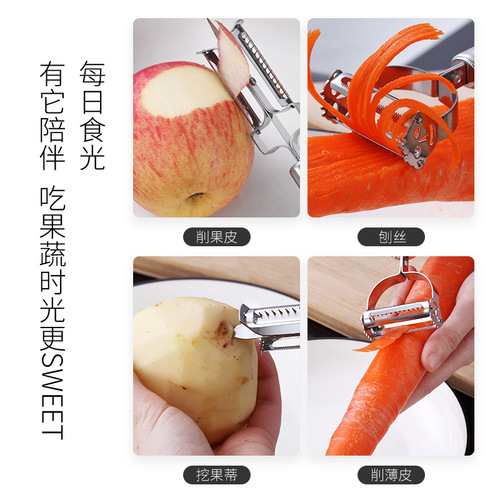 每日食光

有它陪伴

吃果蔬时光更SWEET

削果皮

刨丝

挖果蒂

削薄皮